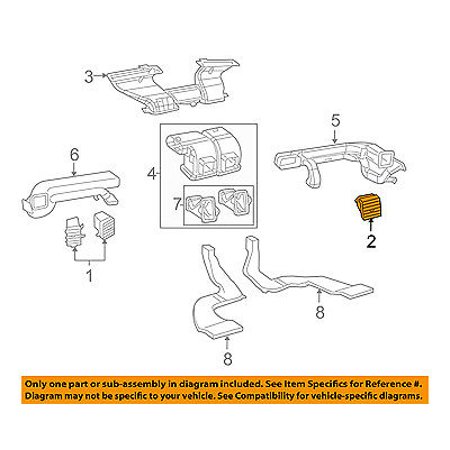 3

5

6

4

7

2

1

8

8

Only one part or sub-assembly in diagram included. See Item Specifics for Reference #. Diagram may not be specific to your vehicle. See Compatibility for vehicle-specific diagrams.