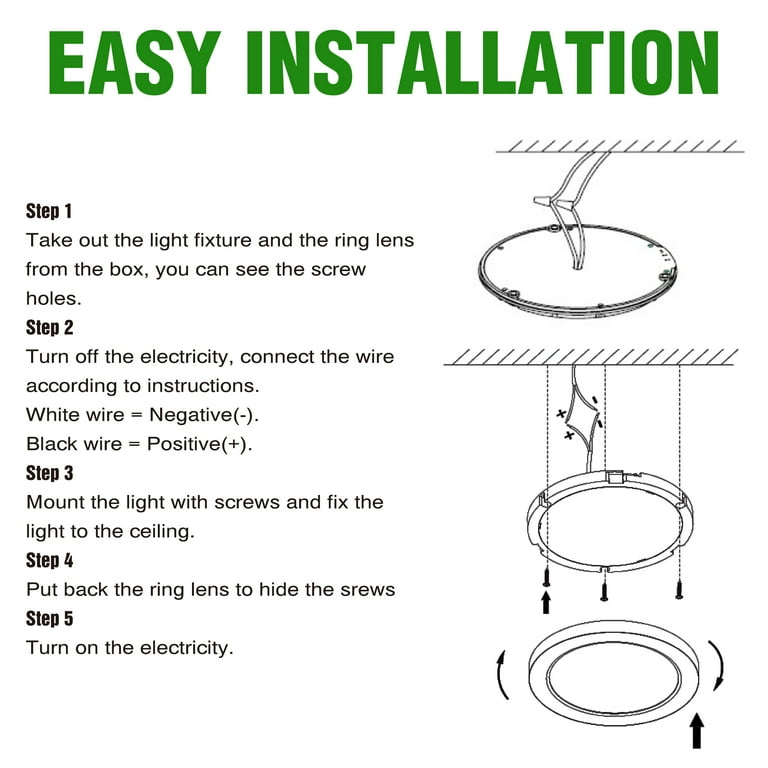 EASY INSTALLATION

Step 1
Take out the light fixture and the ring lens from the box, you can see the screw holes.

Step 2
Turn off the electricity, connect the wire according to instructions.
White wire = Negative(-).
Black wire = Positive(+).

Step 3
Mount the light with screws and fix the light to the ceiling.

Step 4
Put back the ring lens to hide the srews

Step 5
Turn on the electricity.