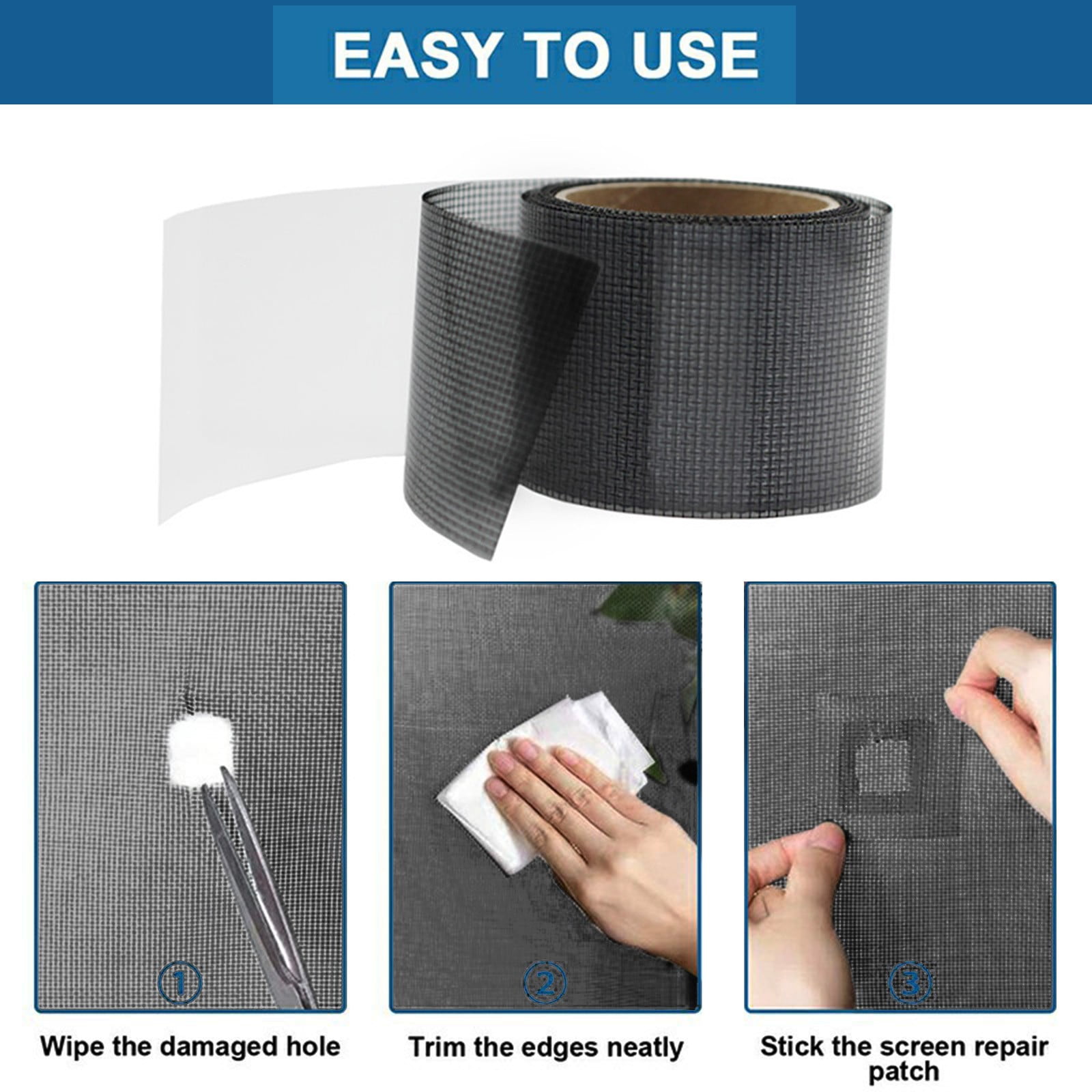 EASY TO USE

①

Wipe the damaged hole

②

Trim the edges neatly

③

Stick the screen repair patch