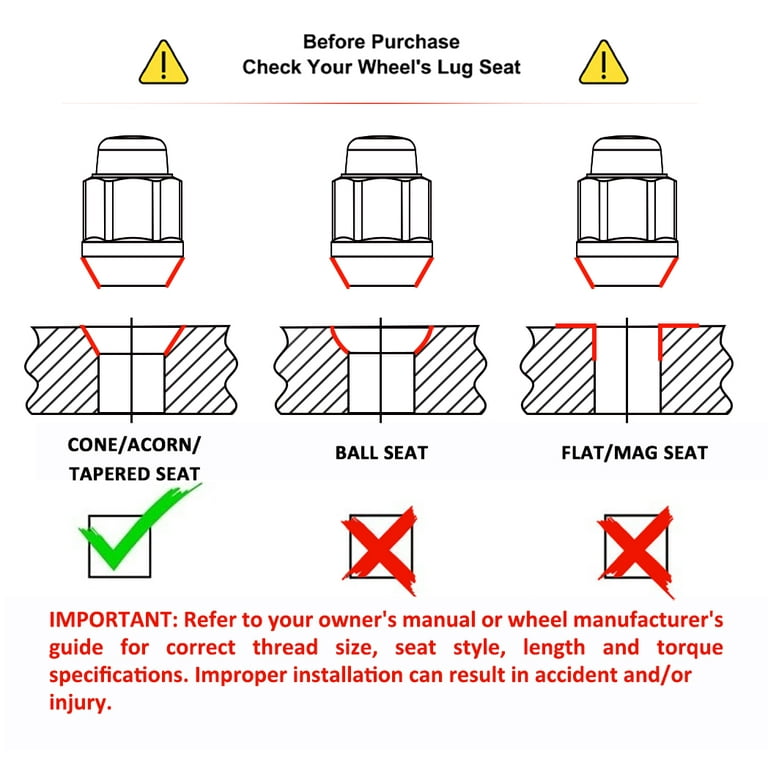 Before Purchase
Check Your Wheel's Lug Seat

CONE/ACORN/ TAPERED SEAT

BALL SEAT

FLAT/MAG SEAT

IMPORTANT: Refer to your owner's manual or wheel manufacturer's guide for correct thread size, seat style, length and torque specifications. Improper installation can result in accident and/or injury.