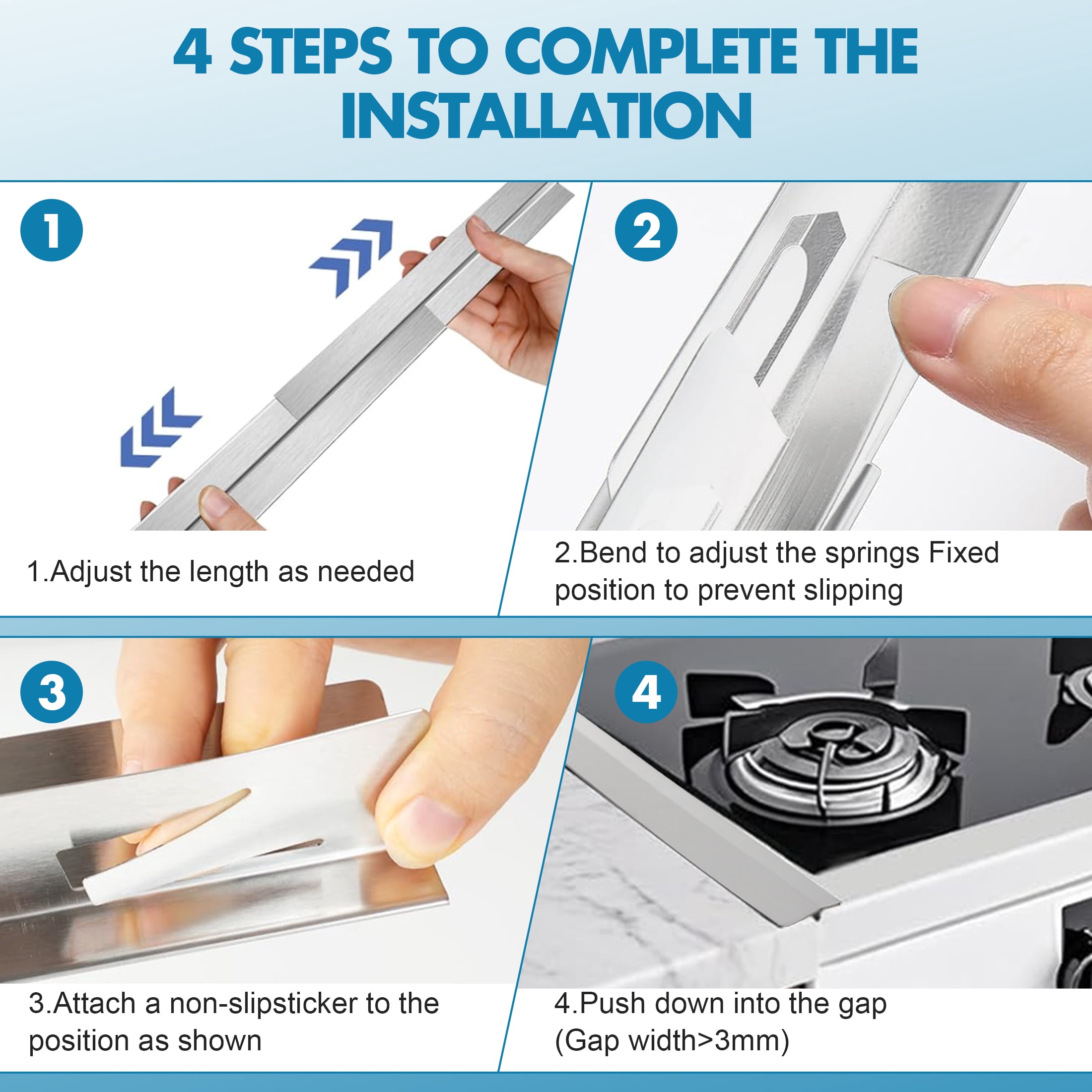 4 STEPS TO COMPLETE THE INSTALLATION

1

1.Adjust the length as needed

2

2.Bend to adjust the springs Fixed position to prevent slipping

3

3.Attach a non-slipsticker to the position as shown

4

4.Push down into the gap (Gap width>3mm)