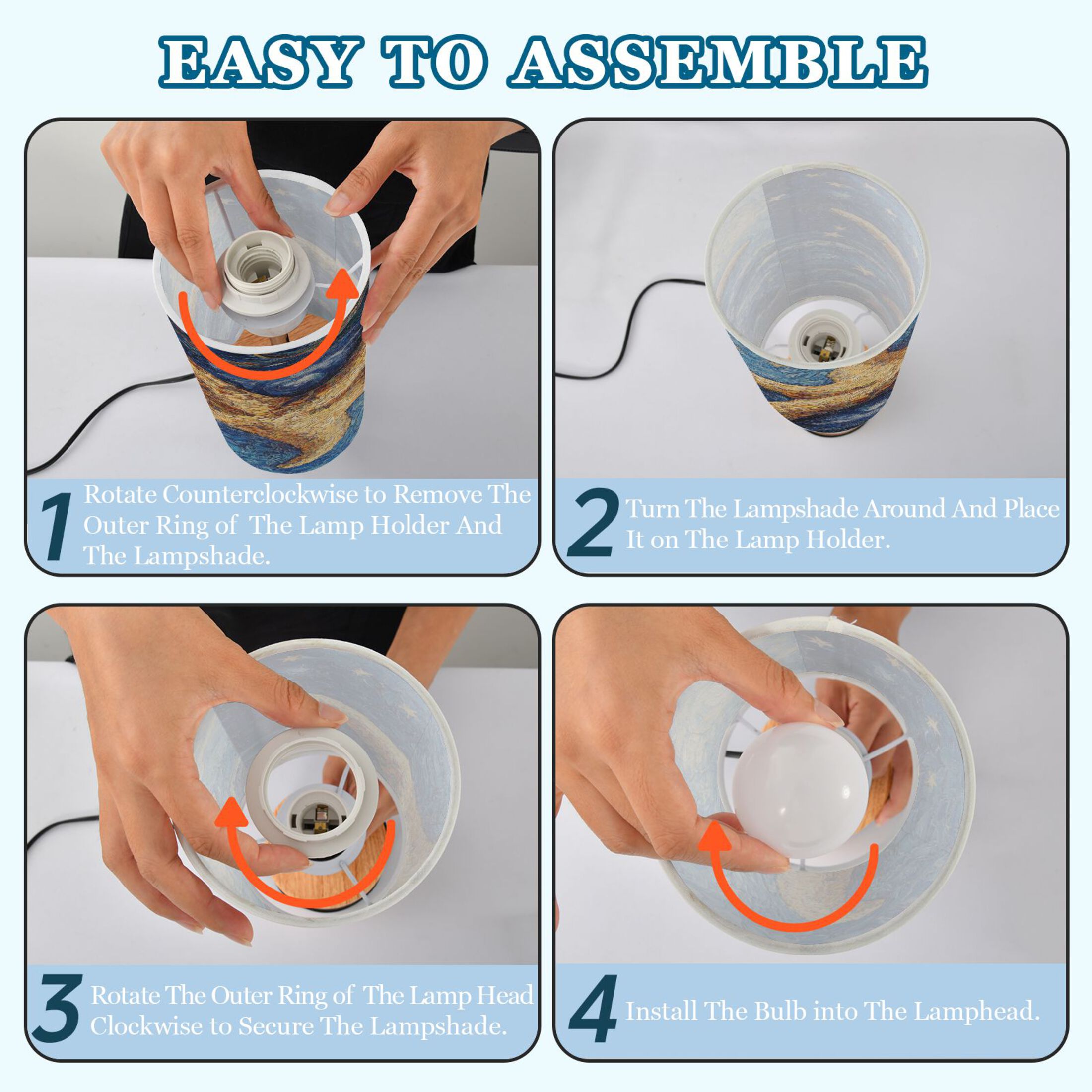 EASY TO ASSEMBLE

1 Rotate Counterclockwise to Remove The Outer Ring of The Lamp Holder And The Lampshade.

2 Turn The Lampshade Around And Place It on The Lamp Holder.

3 Rotate The Outer Ring of The Lamp Head Clockwise to Secure The Lampshade.

4 Install The Bulb into The Lamphead.