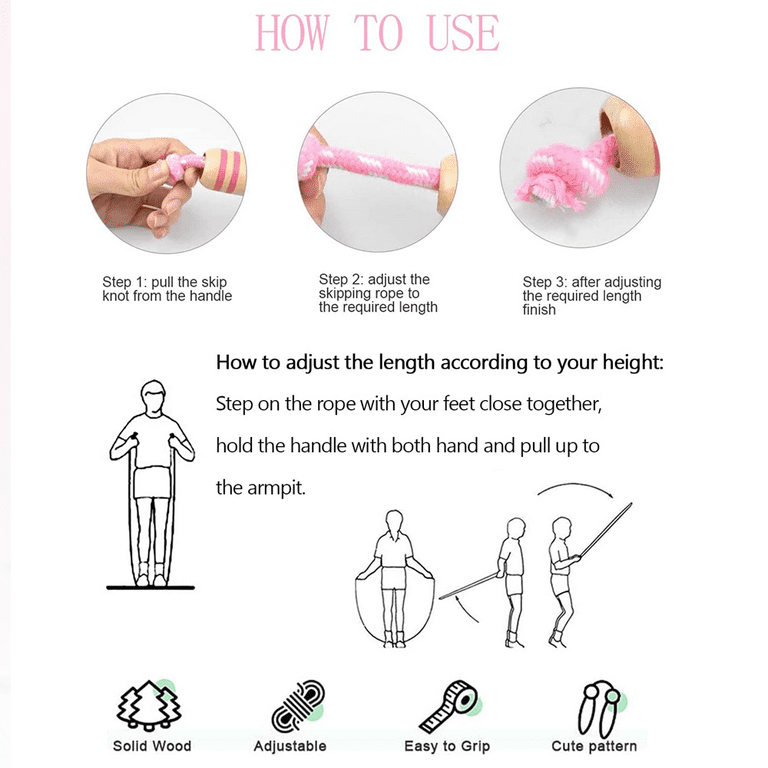 HOW TO USE

Step 1: pull the skip knot from the handle

Step 2: adjust the skipping rope to the required length

Step 3: after adjusting the required length finish

How to adjust the length according to your height:

Step on the rope with your feet close together, hold the handle with both hand and pull up to the armpit.

Solid Wood

Adjustable

Easy to Grip

Cute pattern