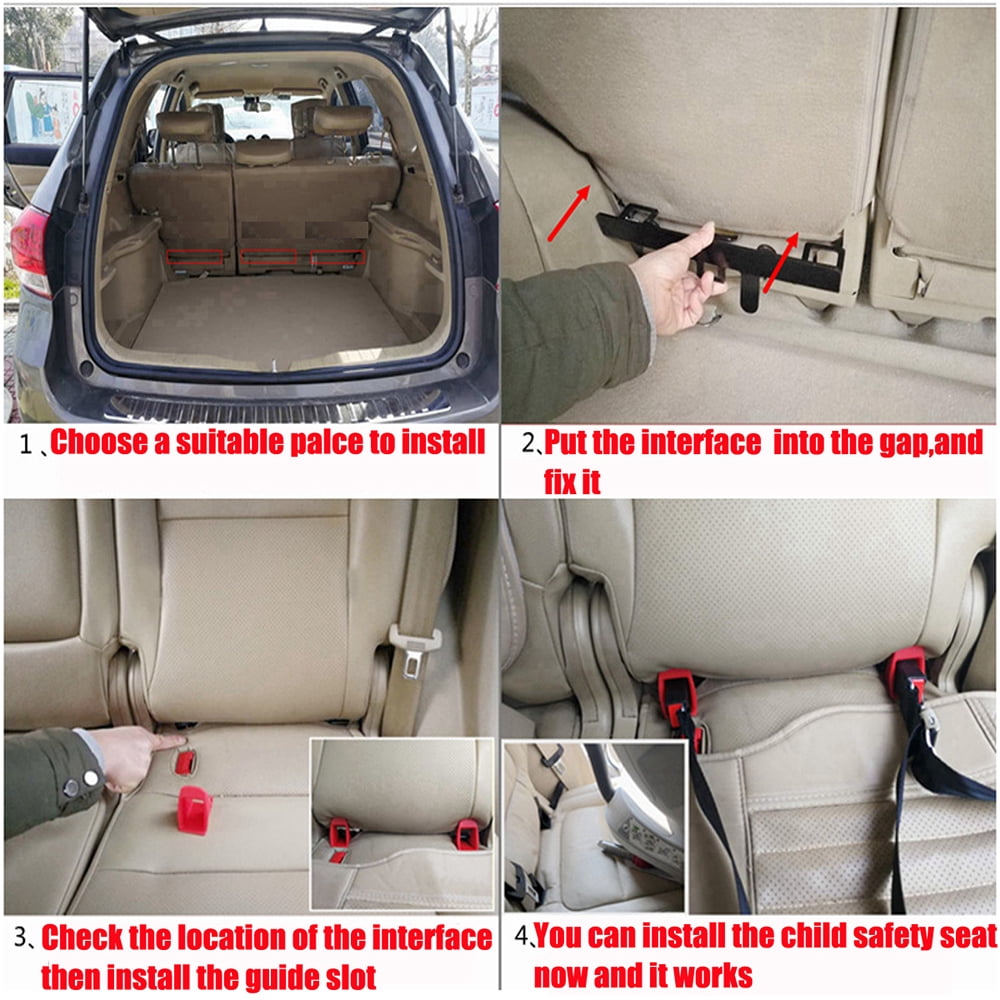 1、Choose a suitable palce to install

2、Put the interface into the gap,and fix it

3、Check the location of the interface then install the guide slot

4、You can install the child safety seat now and it works