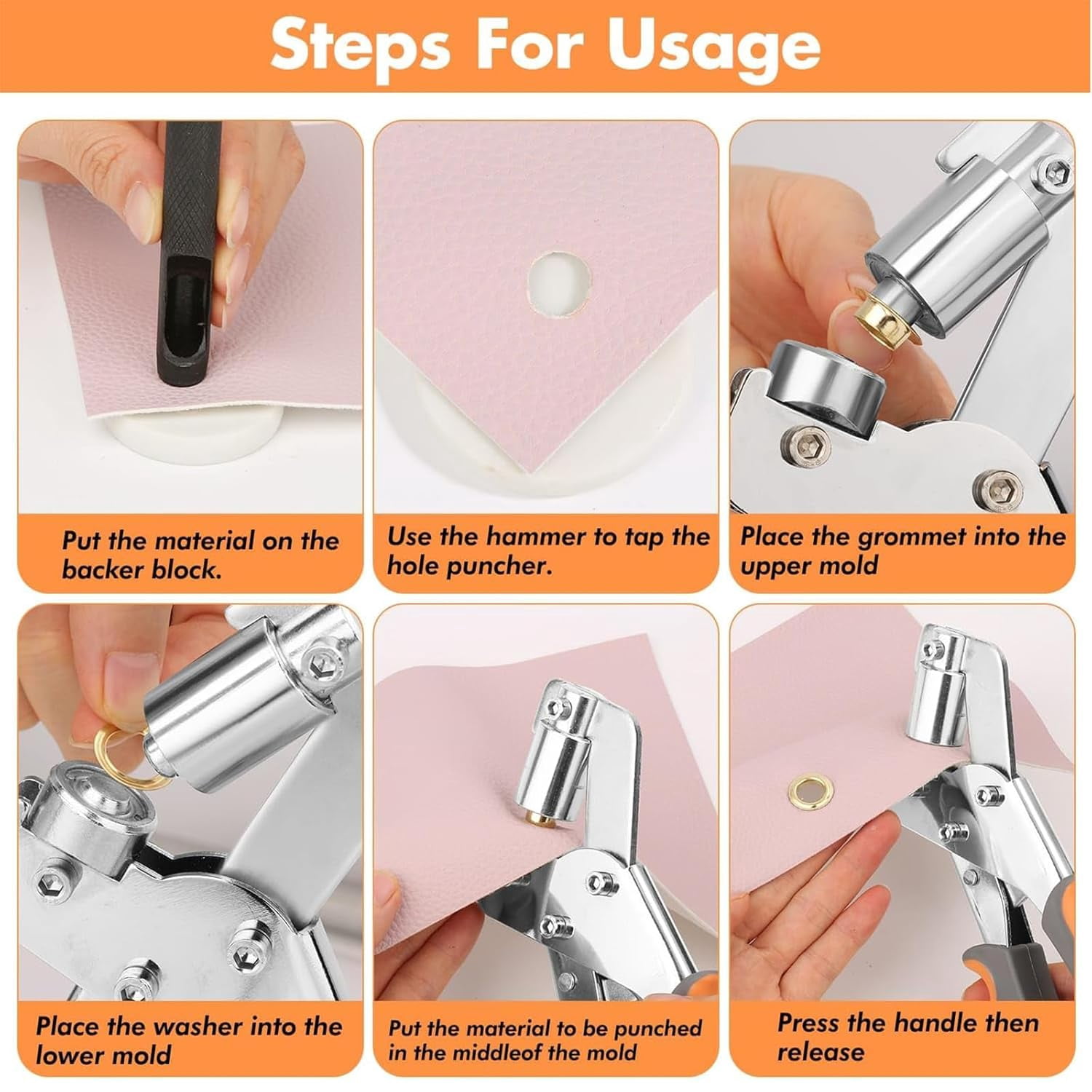 Steps For Usage

Put the material on the backer block.

Use the hammer to tap the hole puncher.

Place the grommet into the upper mold

Place the washer into the lower mold

Put the material to be punched in the middleof the mold

Press the handle then release