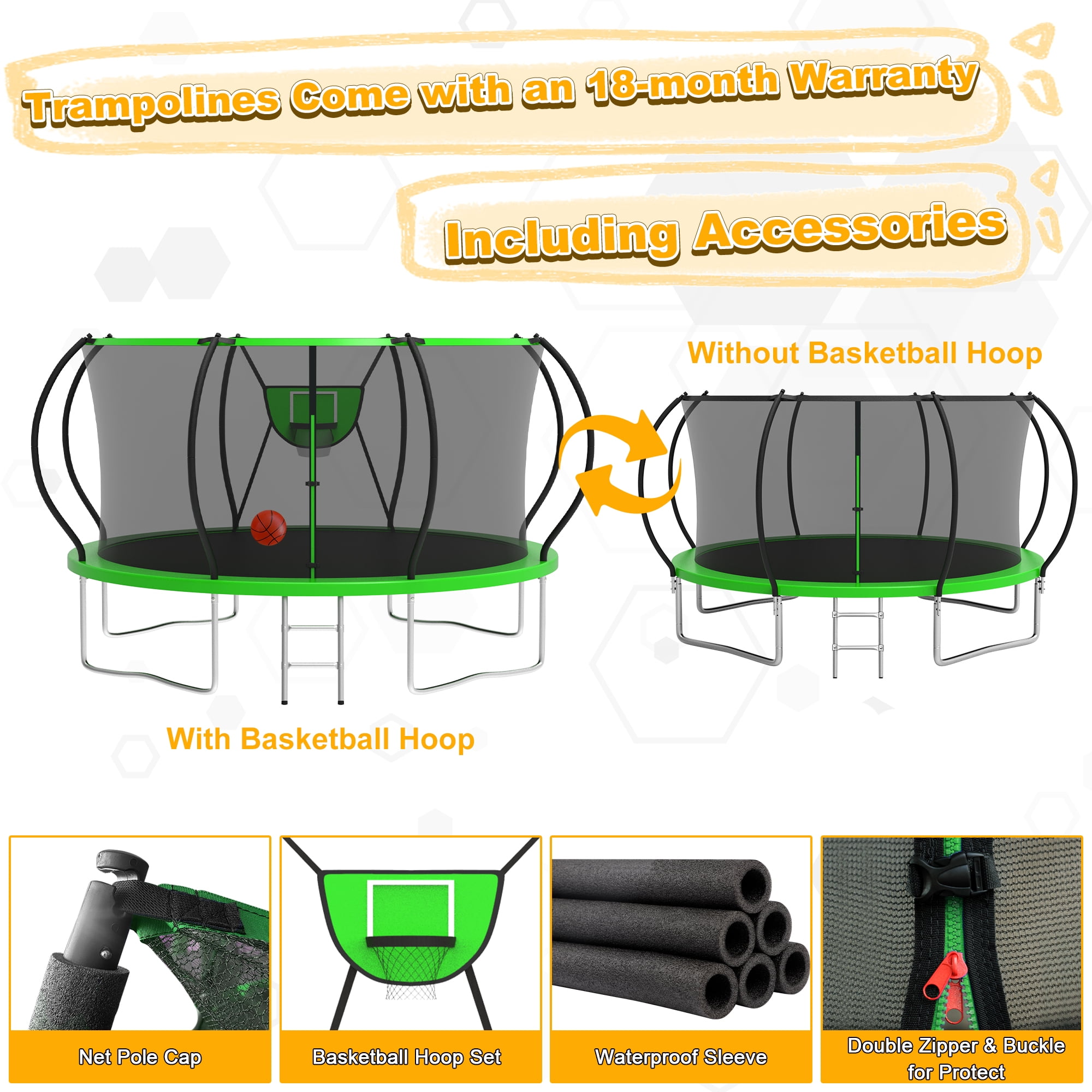 Trampolines Come with an 18-month Warranty

Including Accessories

Without Basketball Hoop

With Basketball Hoop

Net Pole Cap

Basketball Hoop Set

Waterproof Sleeve

Double Zipper & Buckle for Protect