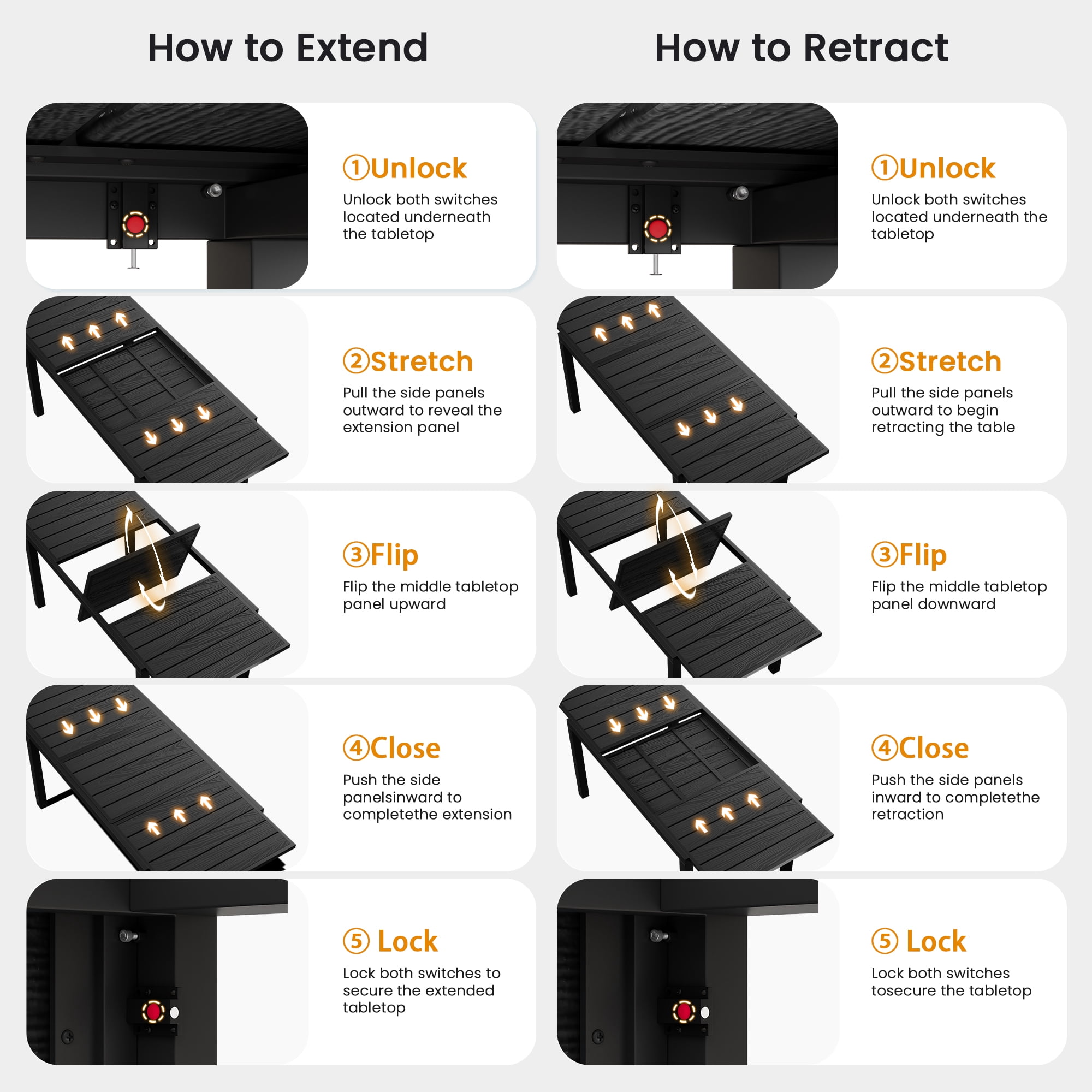 How to Extend

①Unlock
Unlock both switches located underneath the tabletop

②Stretch
Pull the side panels outward to reveal the extension panel

③Flip
Flip the middle tabletop panel upward

④Close
Push the side panelsinward to completethe extension

⑤ Lock
Lock both switches to secure the extended tabletop

How to Retract

①Unlock
Unlock both switches located underneath the tabletop

②Stretch
Pull the side panels outward to begin retracting the table

③Flip
Flip the middle tabletop panel downward

④Close
Push the side panels inward to completethe retraction

⑤ Lock
Lock both switches tosecure the tabletop