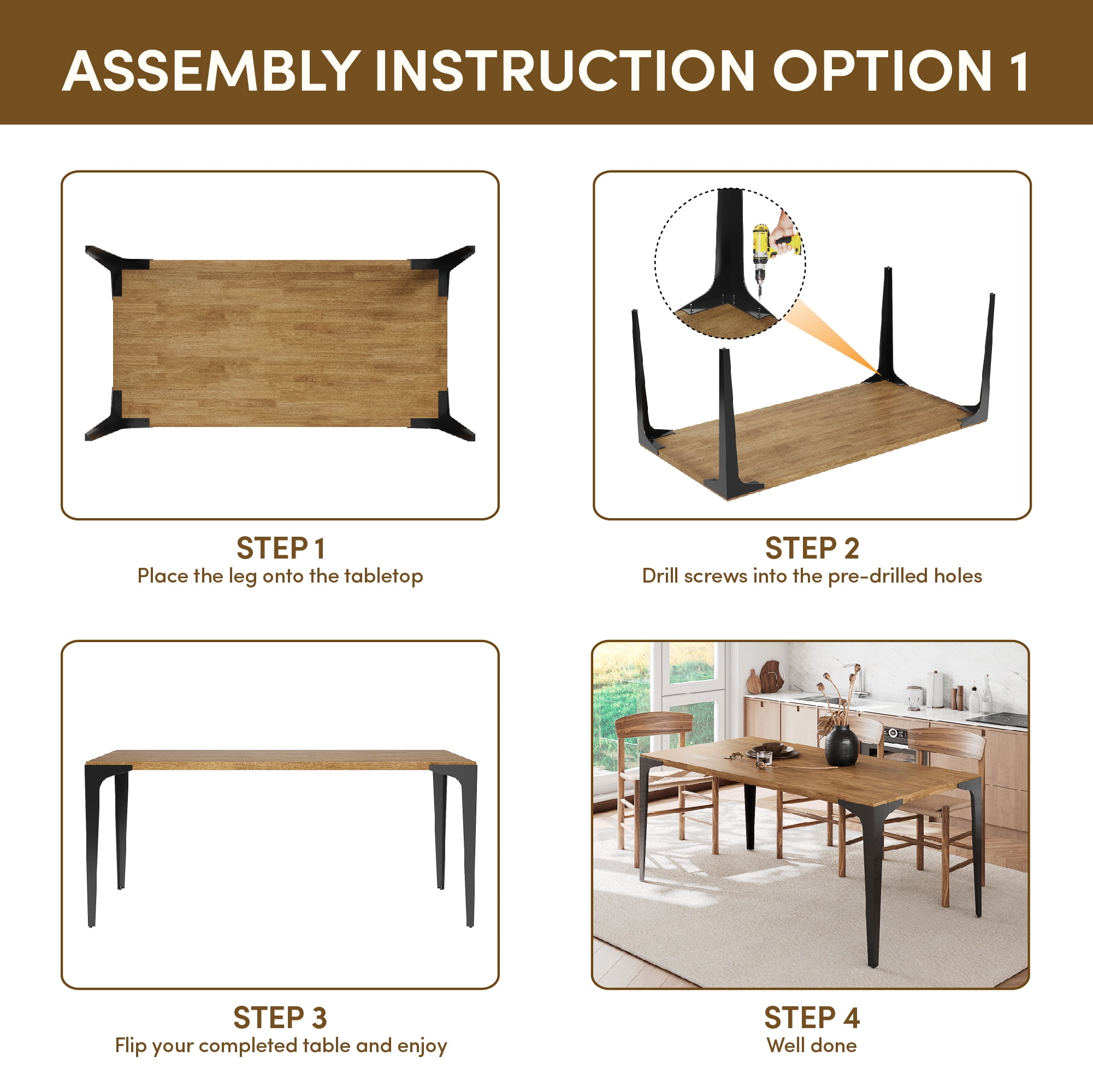 ASSEMBLY INSTRUCTION OPTION 1

STEP 1
Place the leg onto the tabletop

STEP 2
Drill screws into the pre-drilled holes

STEP 3
Flip your completed table and enjoy

STEP 4
Well done