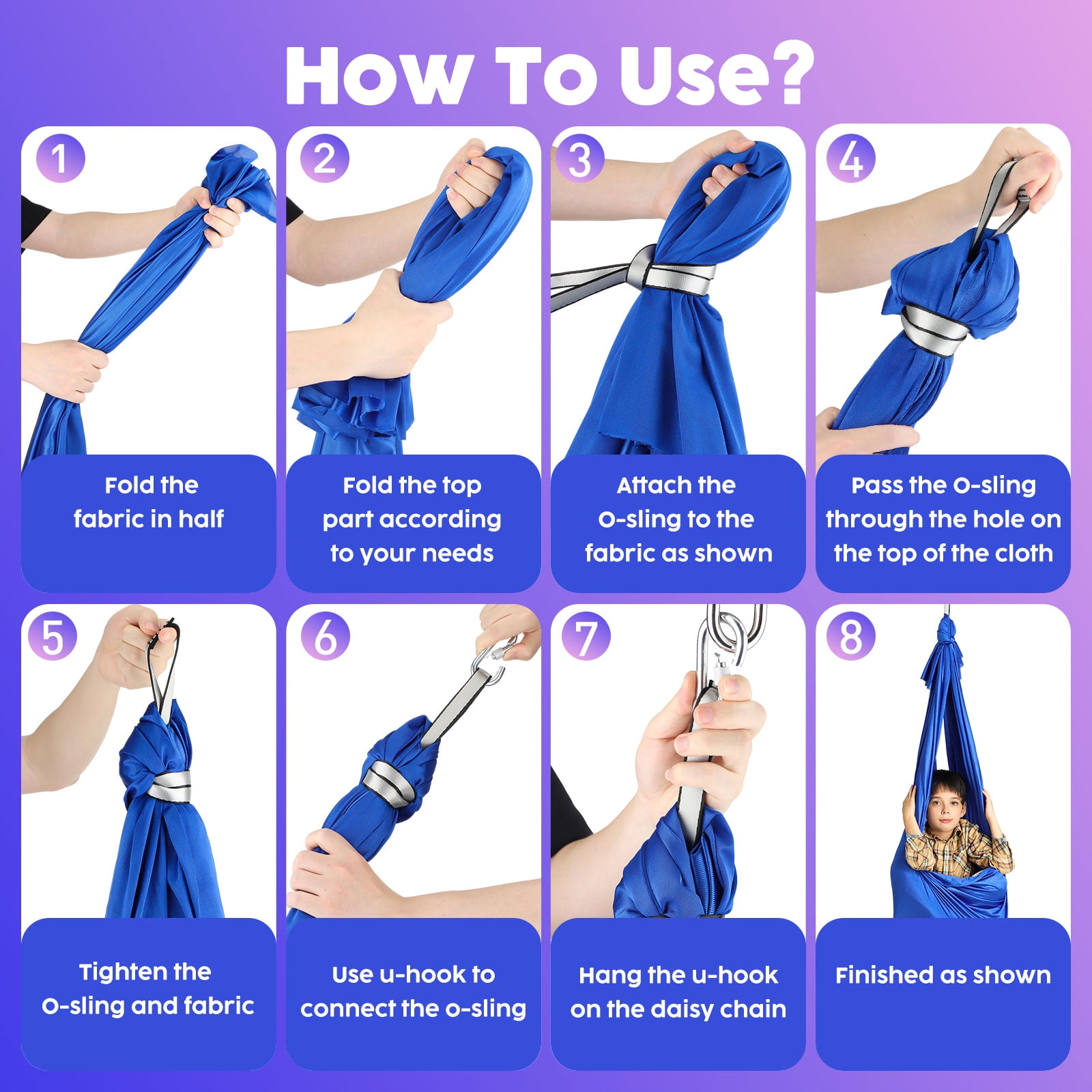 How To Use?

1

Fold the fabric in half

2

Fold the top part according to your needs

3

Attach the O-sling to the fabric as shown

4

Pass the O-sling through the hole on the top of the cloth

5

Tighten the O-sling and fabric

6

Use u-hook to connect the o-sling

7

Hang the u-hook on the daisy chain

8

Finished as shown