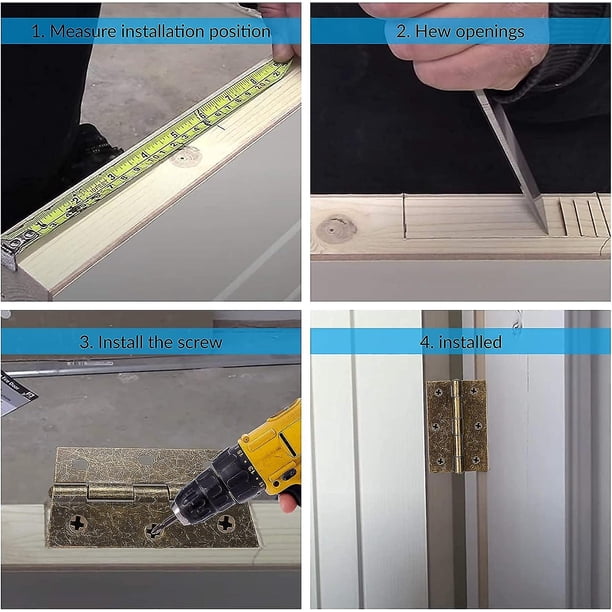 1. Measure installation position

2. Hew openings

3. Install the screw

4. installed