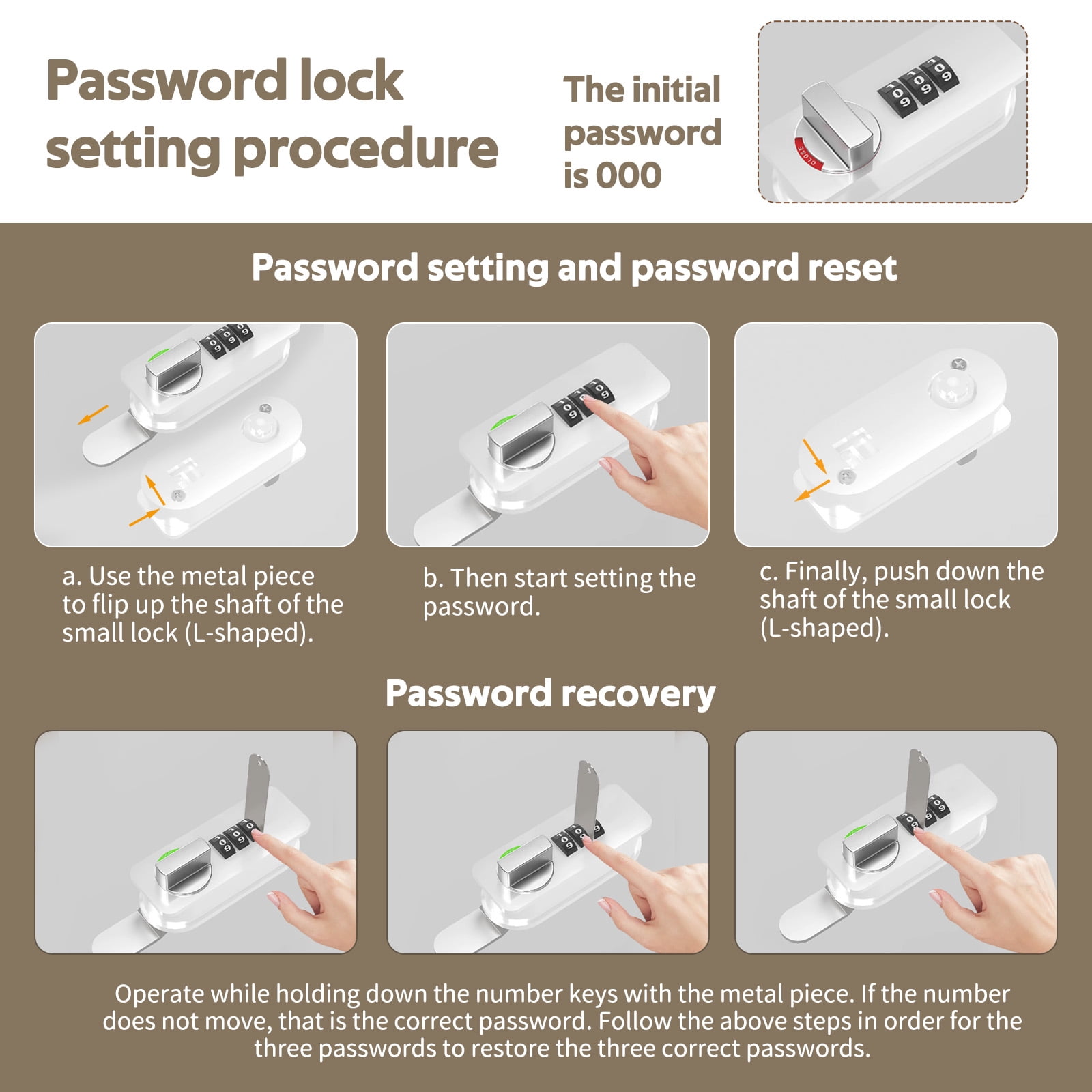 Password lock setting procedure

The initial password is 000

CLOSE

Password setting and password reset

a. Use the metal piece to flip up the shaft of the small lock (L-shaped).

b. Then start setting the password.

c. Finally, push down the shaft of the small lock (L-shaped).

Password recovery

Operate while holding down the number keys with the metal piece. If the number does not move, that is the correct password. Follow the above steps in order for the three passwords to restore the three correct passwords.