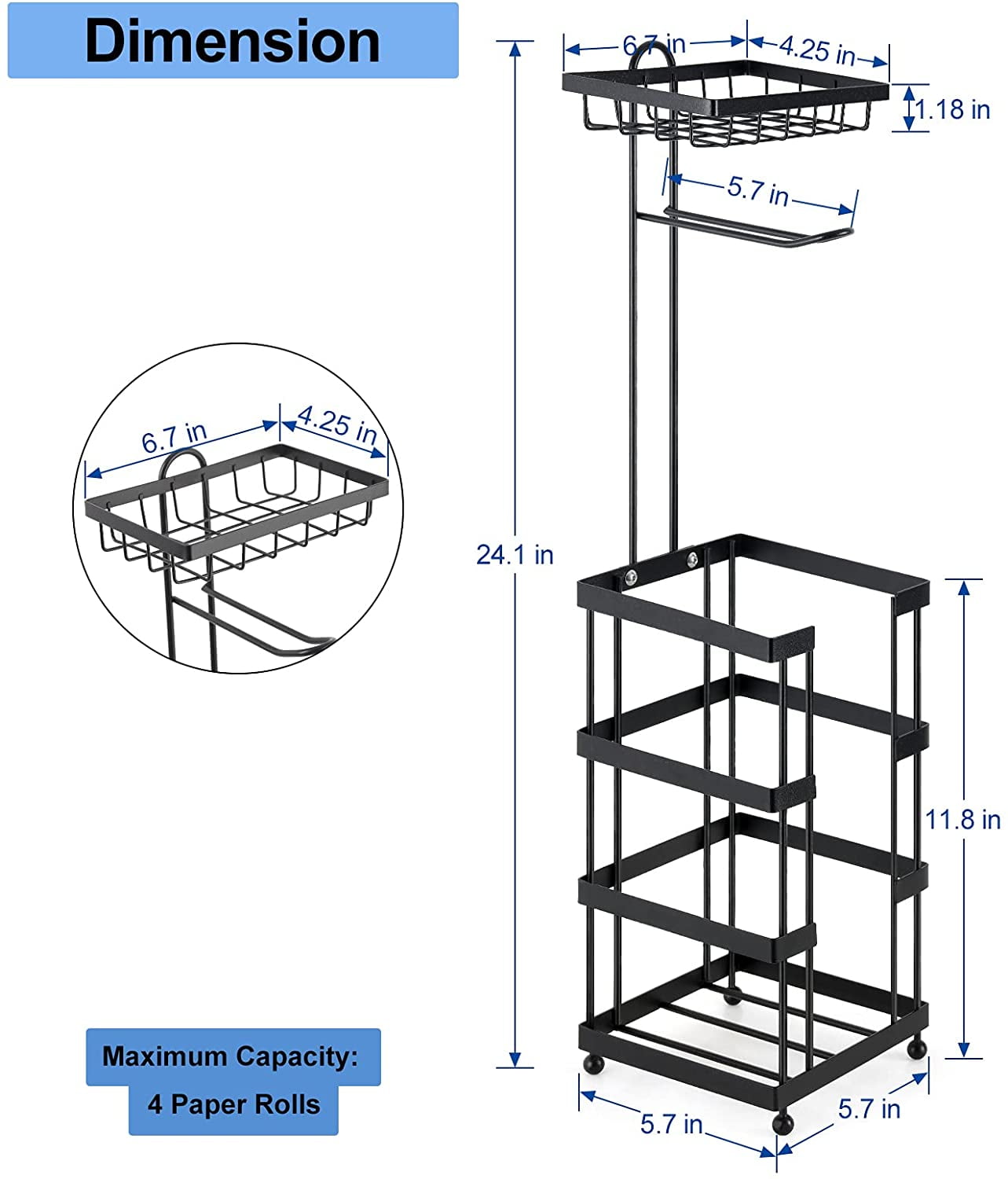 Dimension

6.7 in
4.25 in
1.18 in
5.7 in

6.7 in
4.25 in

24.1 in

11.8 in

Maximum Capacity:
4 Paper Rolls

5.7 in
5.7 in