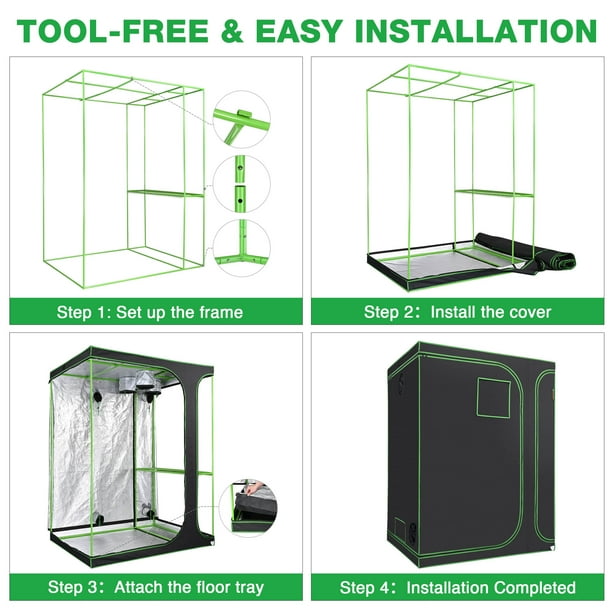 TOOL-FREE & EASY INSTALLATION

Step 1: Set up the frame

Step 2: Install the cover

Step 3: Attach the floor tray

Step 4: Installation Completed