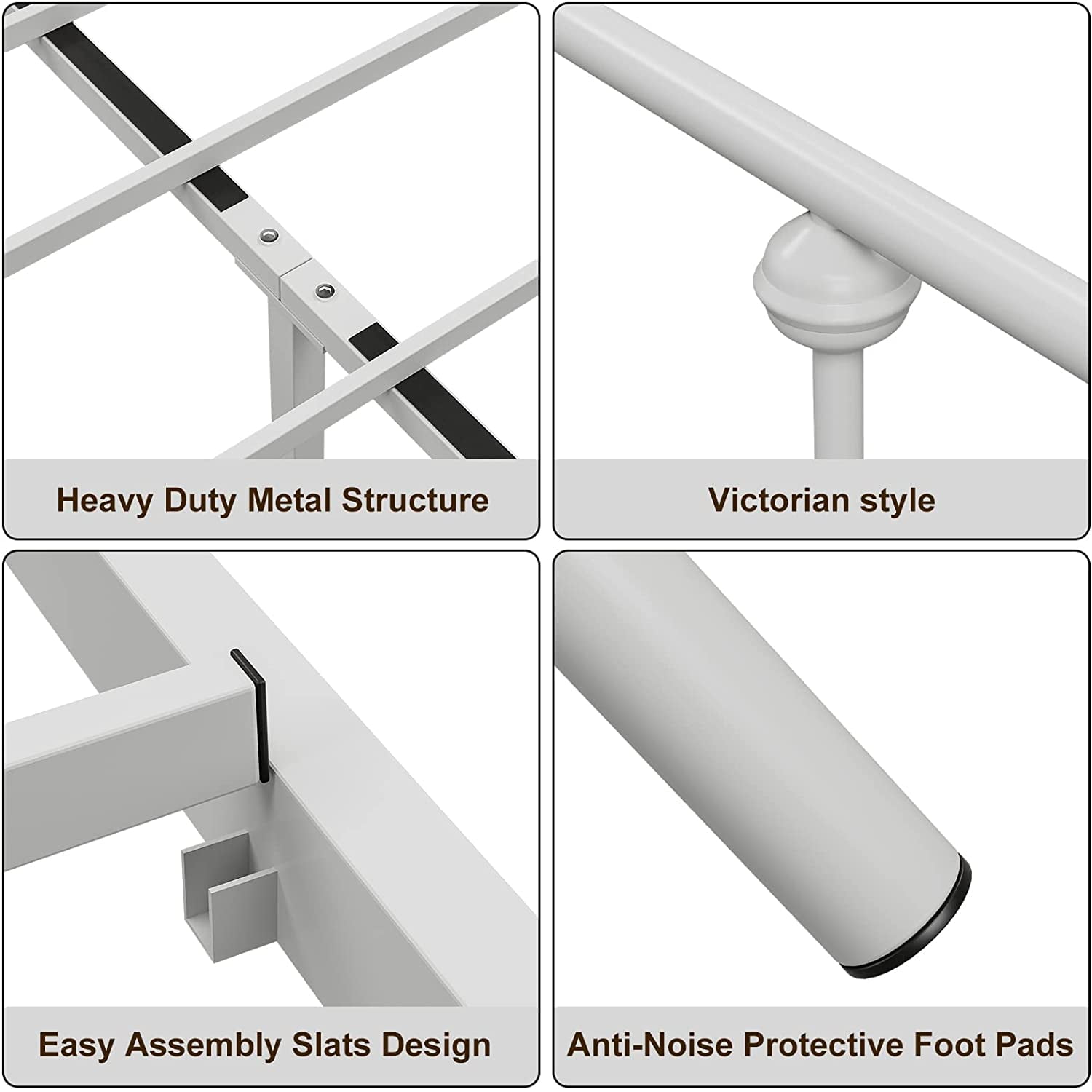 Heavy Duty Metal Structure

Victorian style

Easy Assembly Slats Design

Anti-Noise Protective Foot Pads