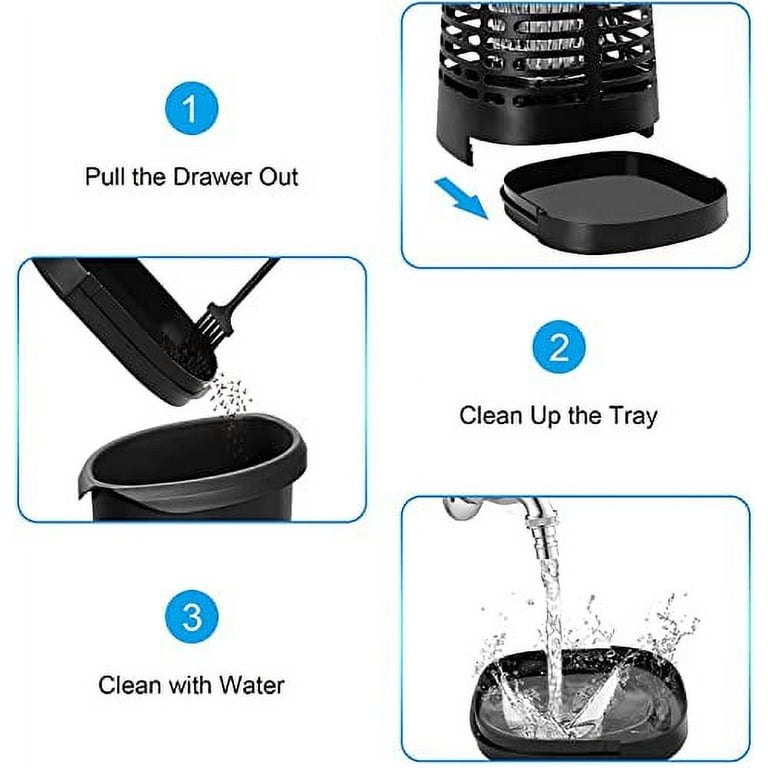 1

Pull the Drawer Out

2

Clean Up the Tray

3

Clean with Water