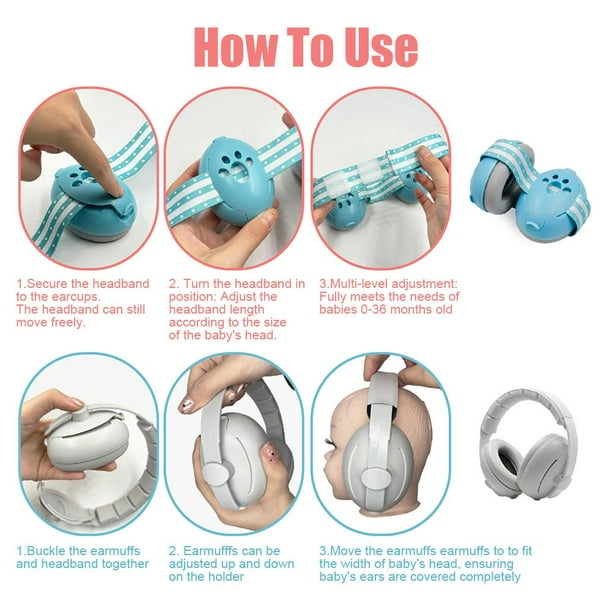 How To Use

1.Secure the headband to the earcups. The headband can still move freely.

2. Turn the headband in position: Adjust the headband length according to the size of the baby's head.

3.Multi-level adjustment: Fully meets the needs of babies 0-36 months old

1.Buckle the earmuffs and headband together

2. Earmufffs can be adjusted up and down on the holder

3.Move the earmuffs earmuffs to to fit the width of baby's head, ensuring baby's ears are covered completely