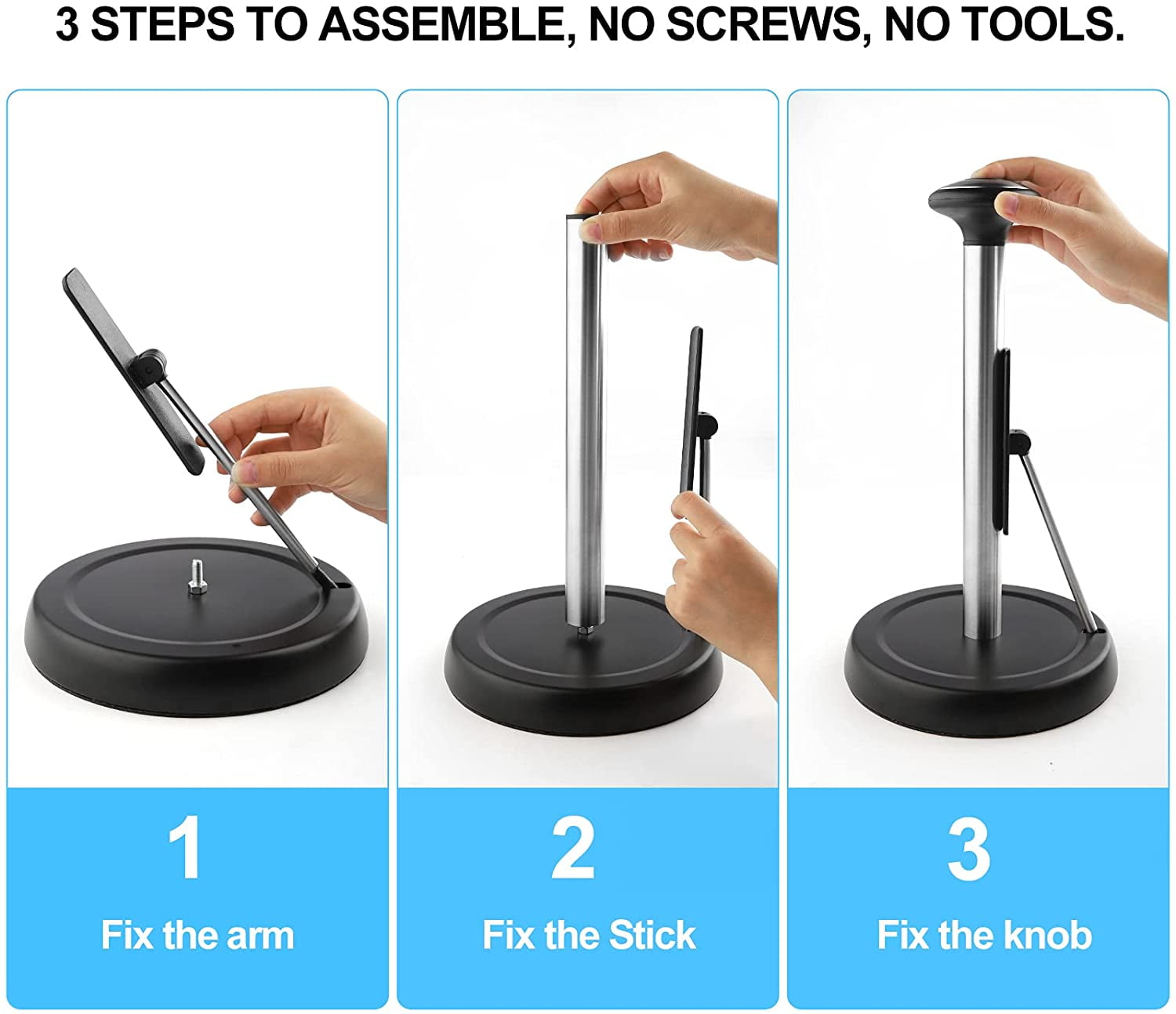 3 STEPS TO ASSEMBLE, NO SCREWS, NO TOOLS.

1
Fix the arm

2
Fix the Stick

3
Fix the knob