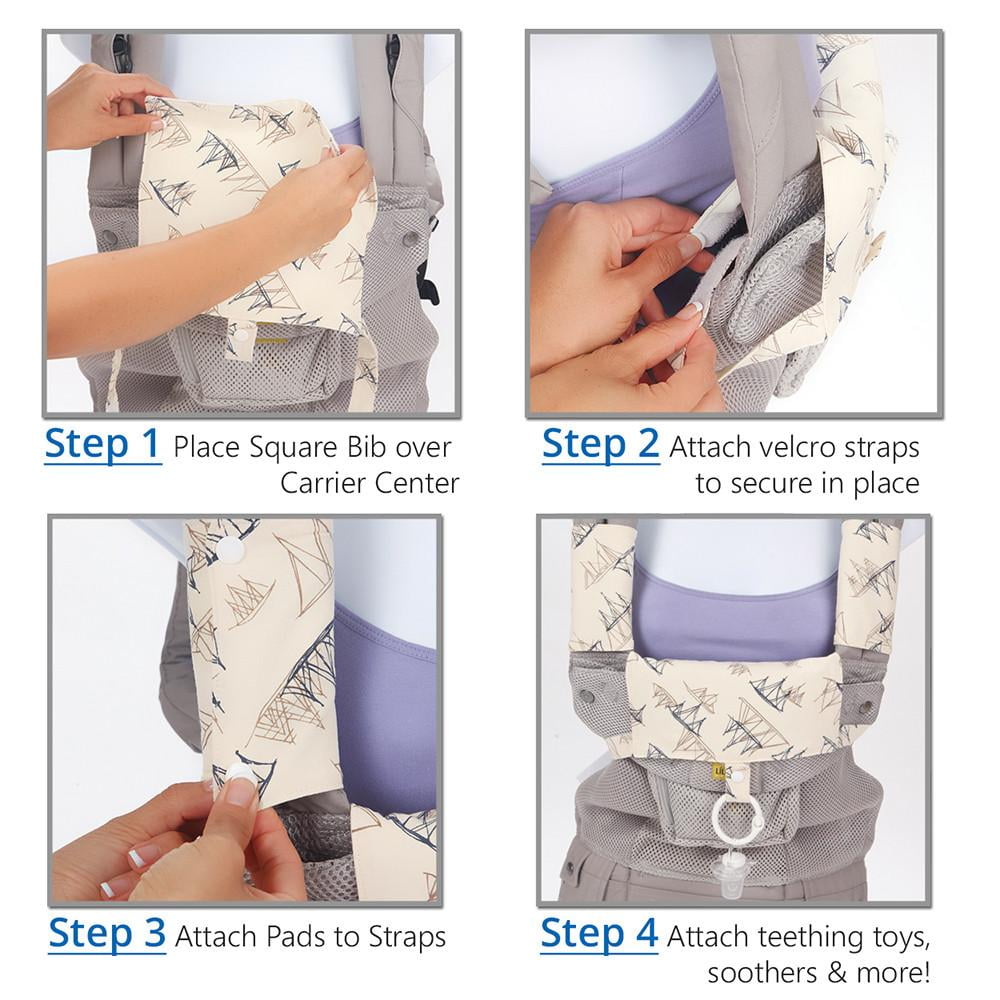 Step 1 Place Square Bib over Carrier Center

Step 2 Attach velcro straps to secure in place

Step 3 Attach Pads to Straps

Step 4 Attach teething toys, soothers & more!