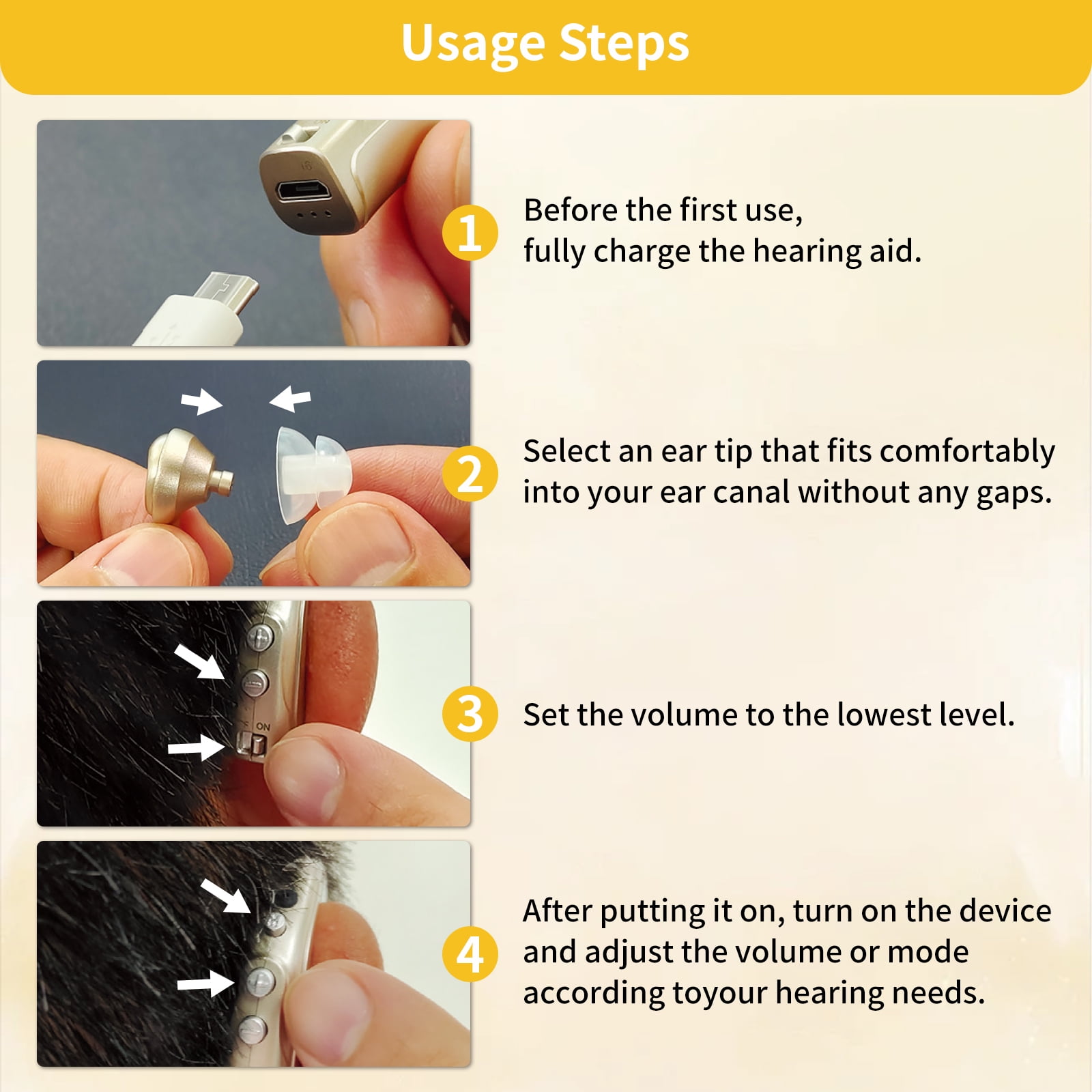 Usage Steps

1 Before the first use, fully charge the hearing aid.

2 Select an ear tip that fits comfortably into your ear canal without any gaps.

ON

3 Set the volume to the lowest level.

4 After putting it on, turn on the device and adjust the volume or mode according toyour hearing needs.