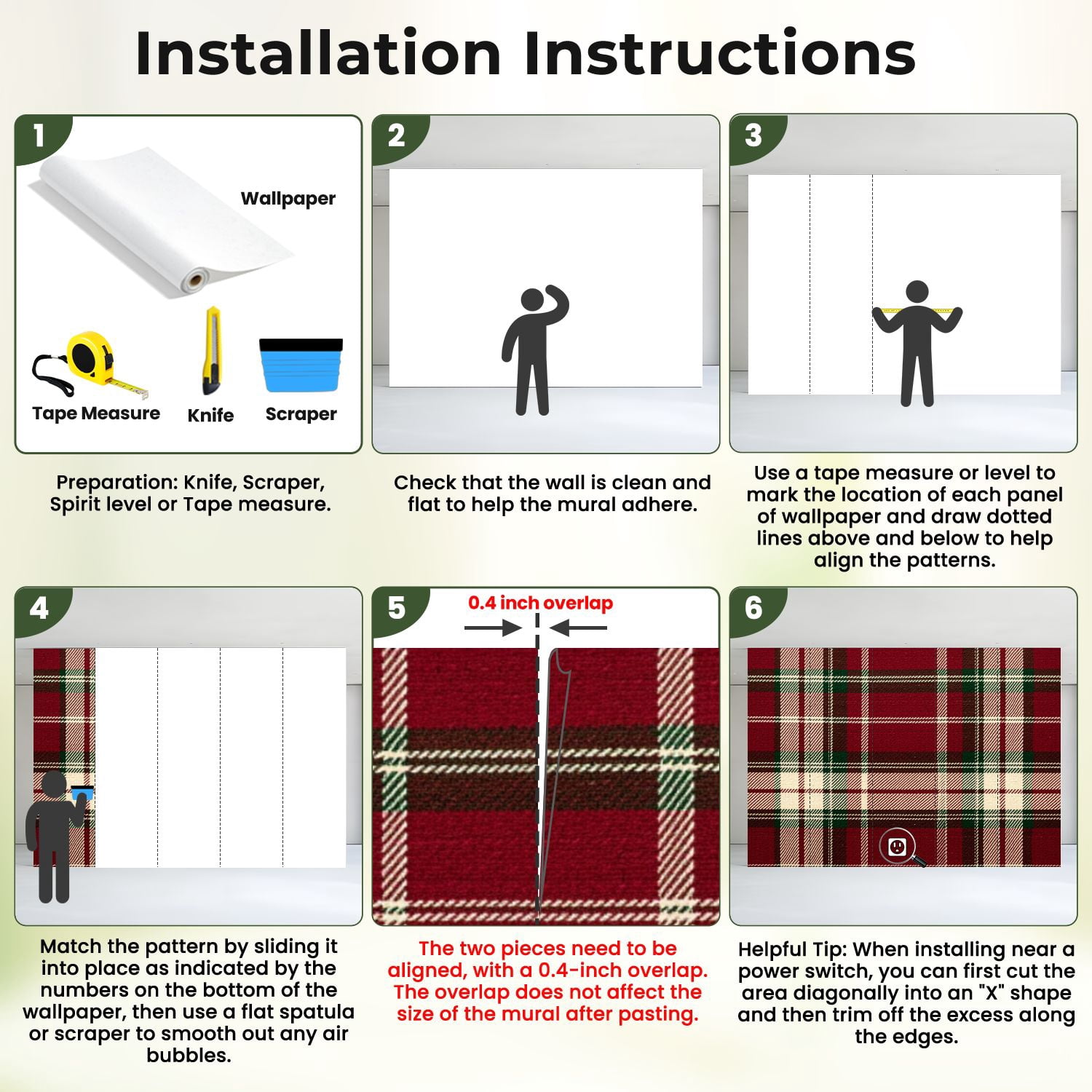 Installation Instructions

1

Wallpaper

Tape Measure

Knife

Scraper

Preparation: Knife, Scraper, Spirit level or Tape measure.

2

Check that the wall is clean and flat to help the mural adhere.

3

Use a tape measure or level to mark the location of each panel of wallpaper and draw dotted lines above and below to help align the patterns.

4

Match the pattern by sliding it into place as indicated by the numbers on the bottom of the wallpaper, then use a flat spatula or scraper to smooth out any air bubbles.

5

0.4 inch overlap

The two pieces need to be aligned, with a 0.4-inch overlap. The overlap does not affect the size of the mural after pasting.

6

Helpful Tip: When installing near a power switch, you can first cut the area diagonally into an "X" shape and then trim off the excess along the edges.