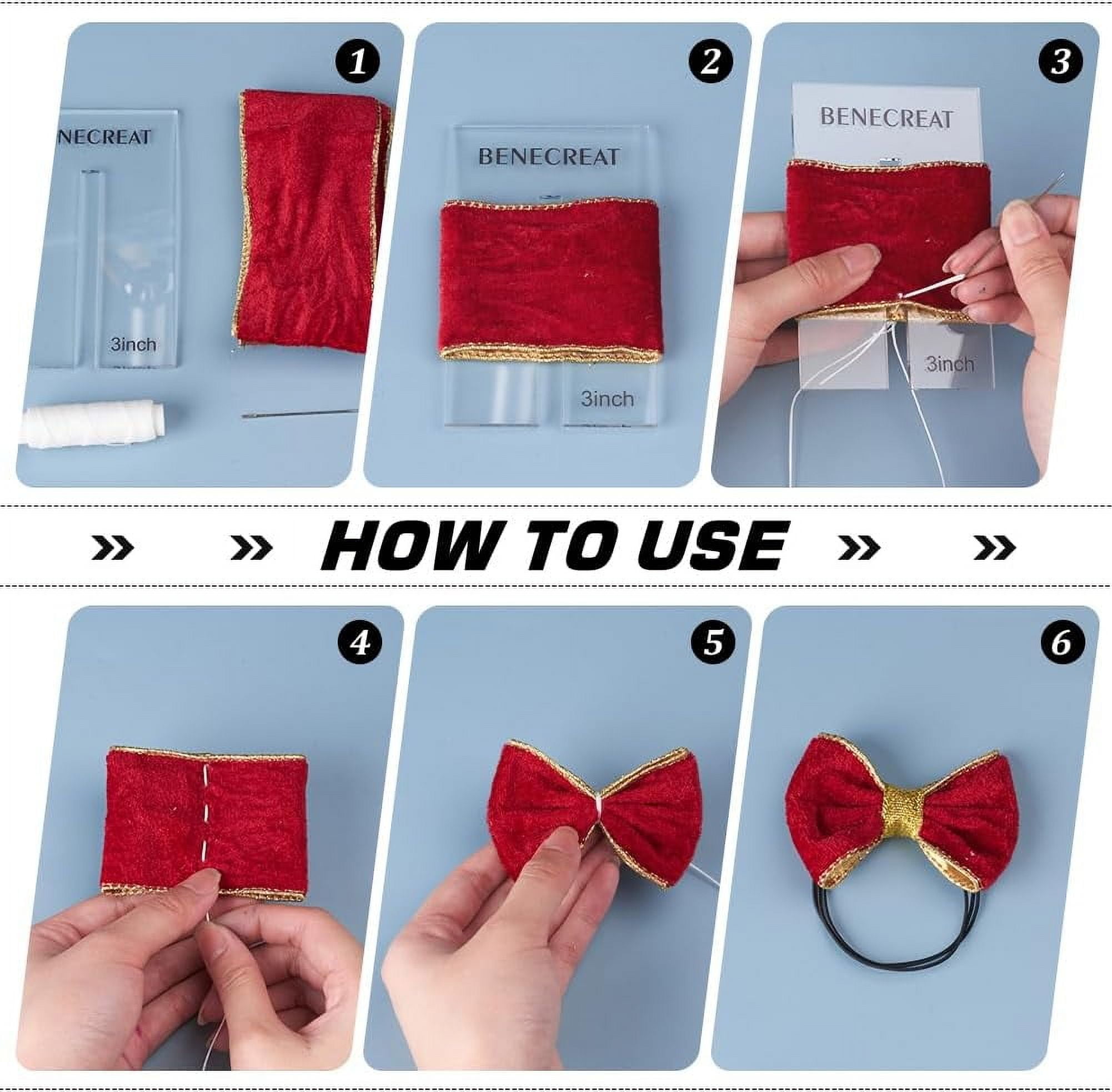 1

NECREAT

3inch

2

BENECREAT

3inch

3

BENECREAT

3inch

HOW TO USE

4

5

6