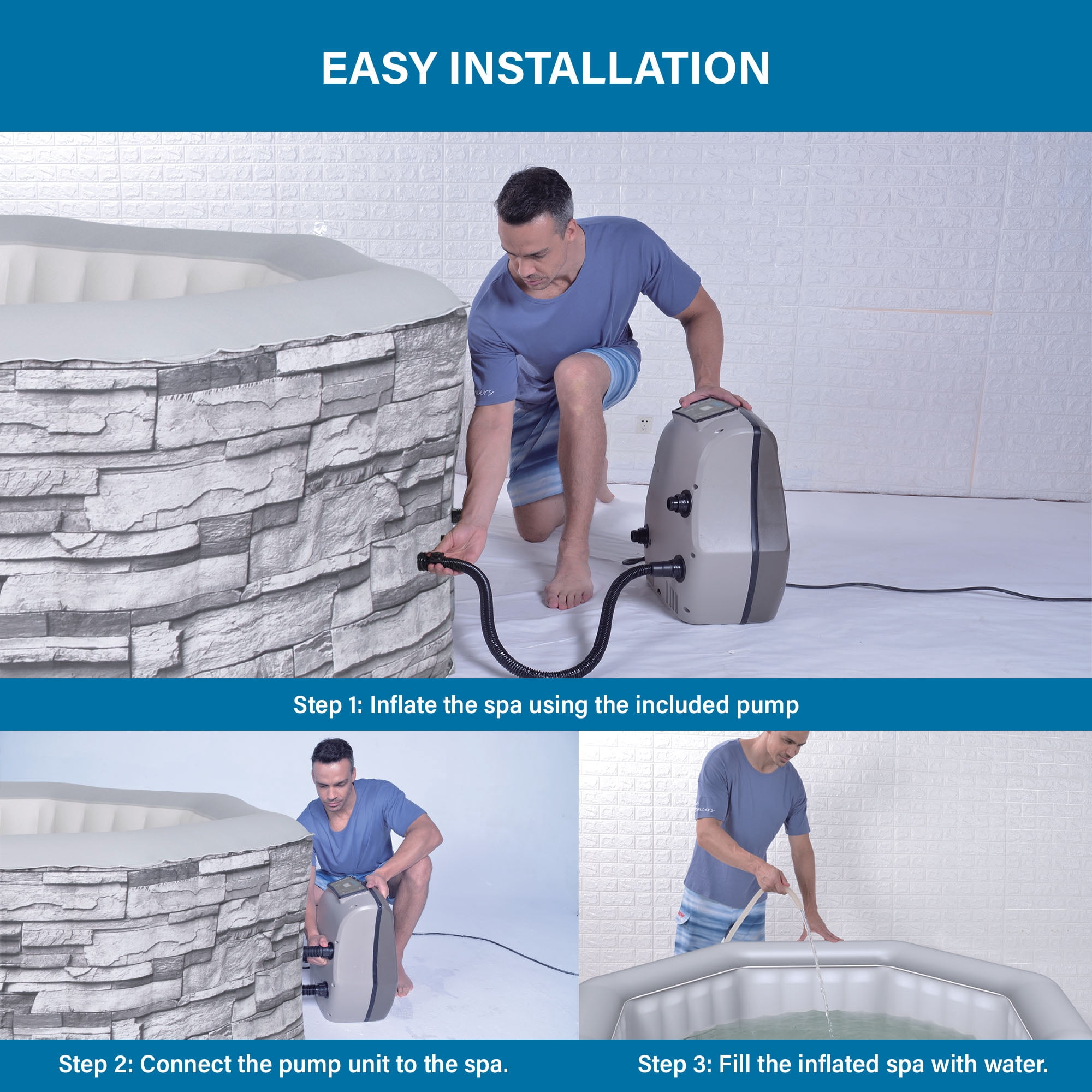 EASY INSTALLATION

Step 1: Inflate the spa using the included pump

Step 2: Connect the pump unit to the spa.

Step 3: Fill the inflated spa with water.