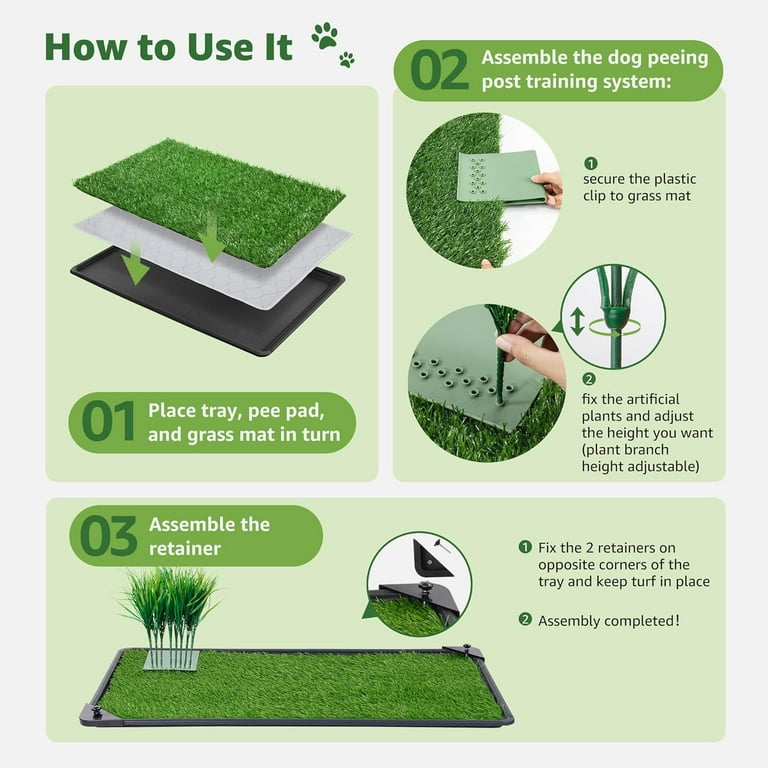 How to Use It

01 Place tray, pee pad, and grass mat in turn

02 Assemble the dog peeing post training system:

1 secure the plastic clip to grass mat

2 fix the artificial plants and adjust the height you want (plant branch height adjustable)

03 Assemble the retainer

1 Fix the 2 retainers on opposite corners of the tray and keep turf in place

2 Assembly completed!