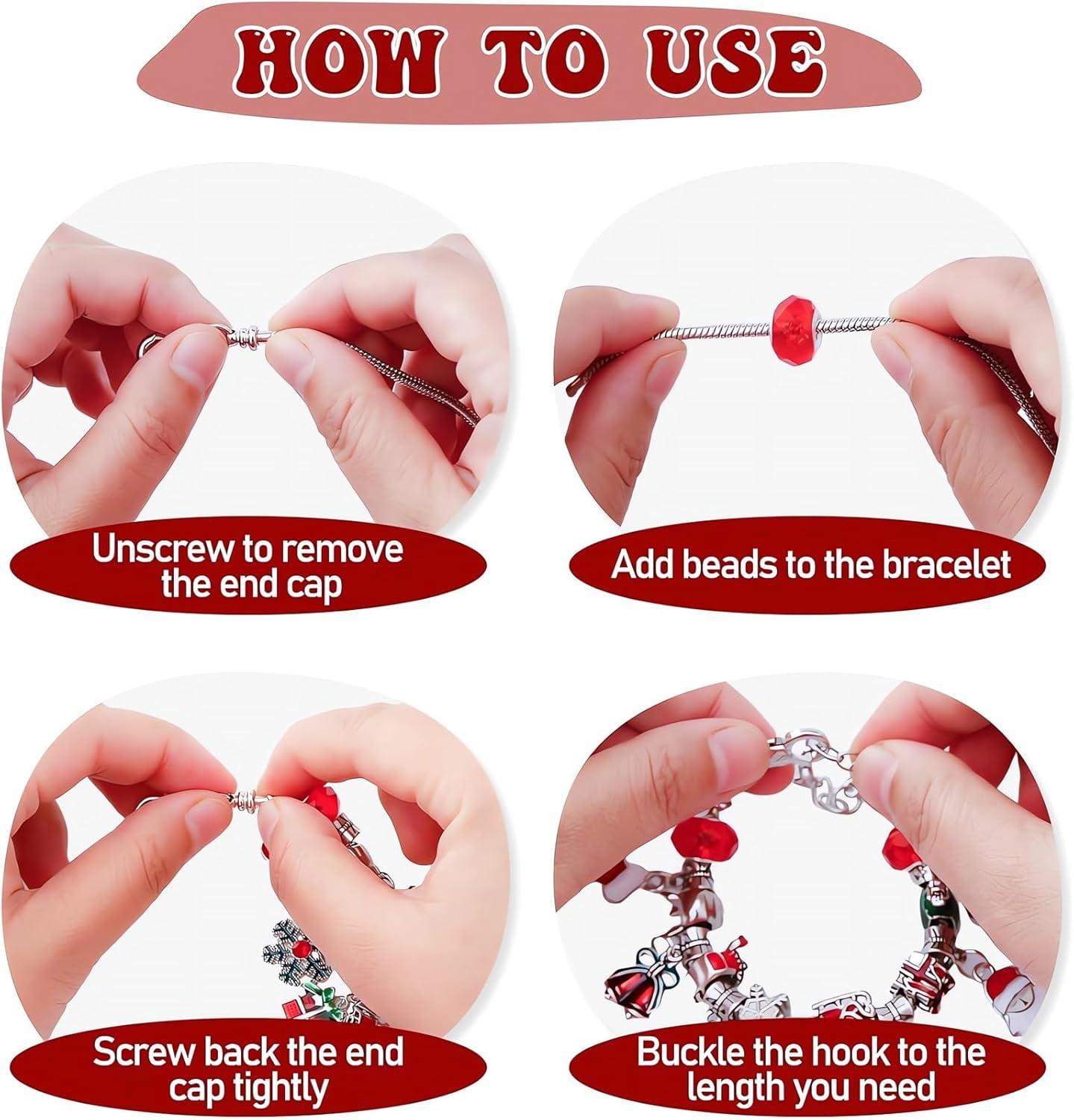 HOW TO USE

Unscrew to remove the end cap

Add beads to the bracelet

Screw back the end cap tightly

Buckle the hook to the length you need