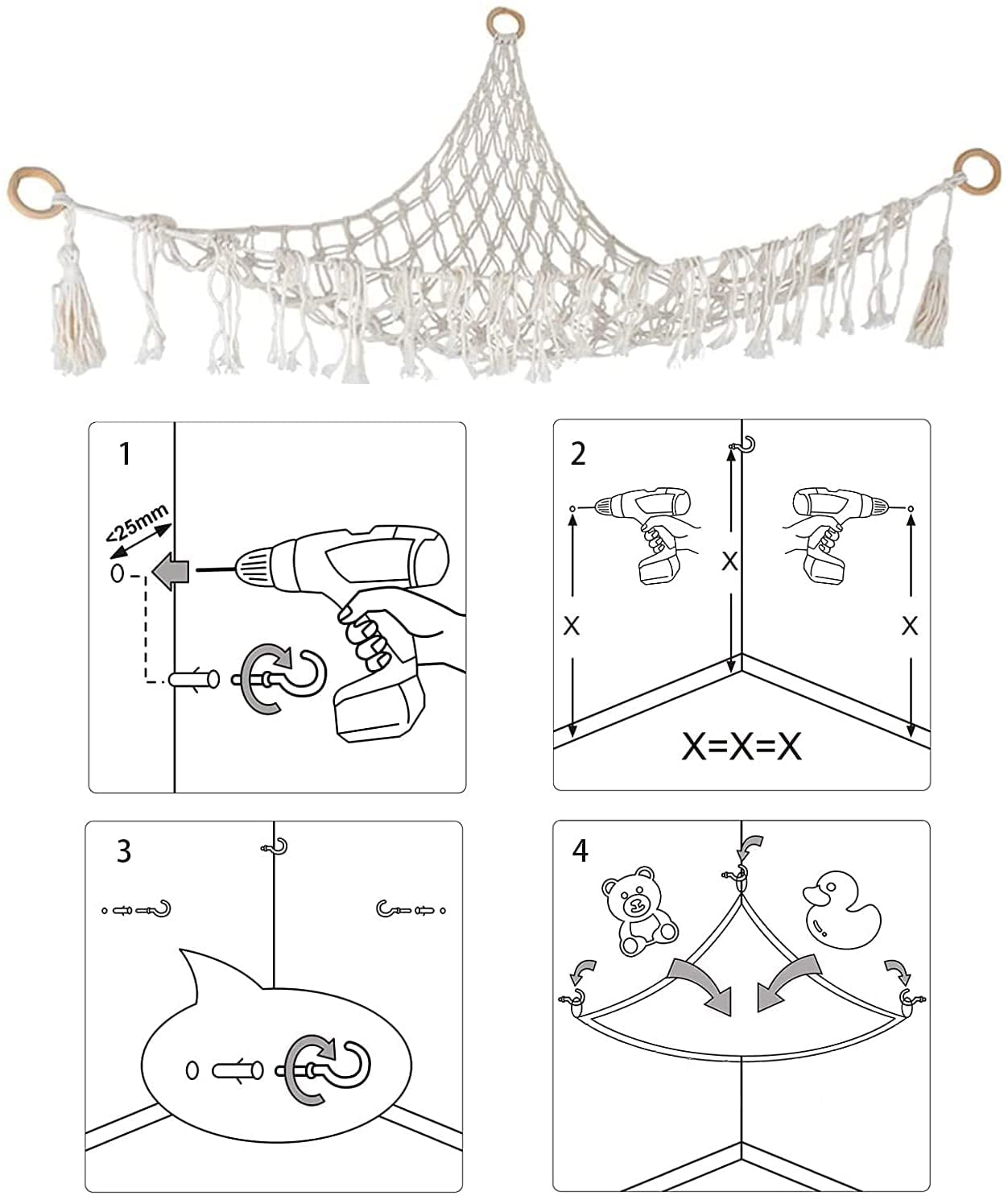 1

<25mm

2

X

X

X

X=X=X

3

4