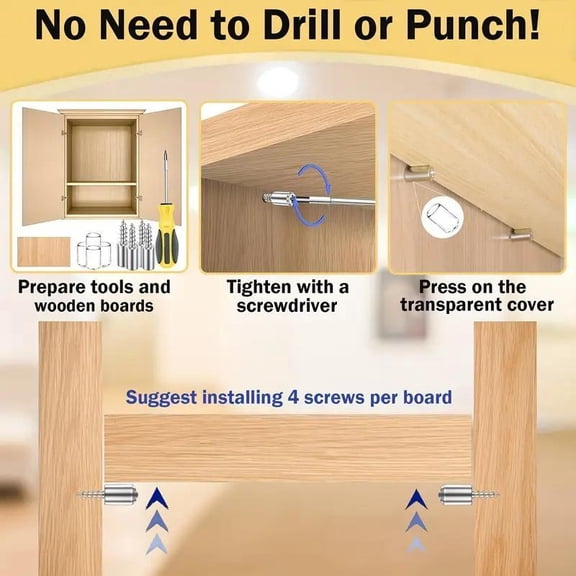 No Need to Drill or Punch!

Prepare tools and wooden boards

Tighten with a screwdriver

Press on the transparent cover

Suggest installing 4 screws per board