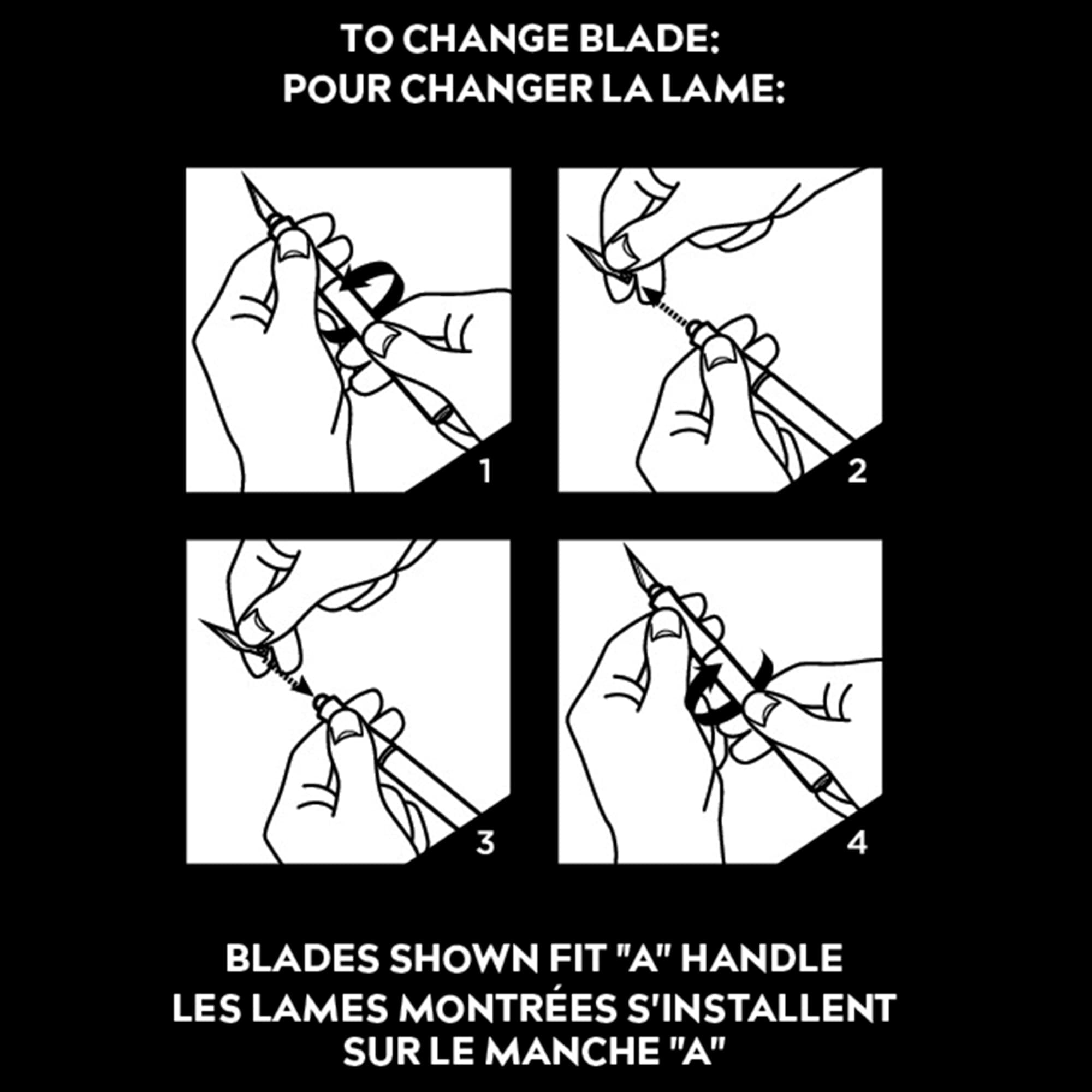 TO CHANGE BLADE:
POUR CHANGER LA LAME:

1

2

3

4

BLADES SHOWN FIT "A" HANDLE
LES LAMES MONTRÉES S'INSTALLENT SUR LE MANCHE "A"