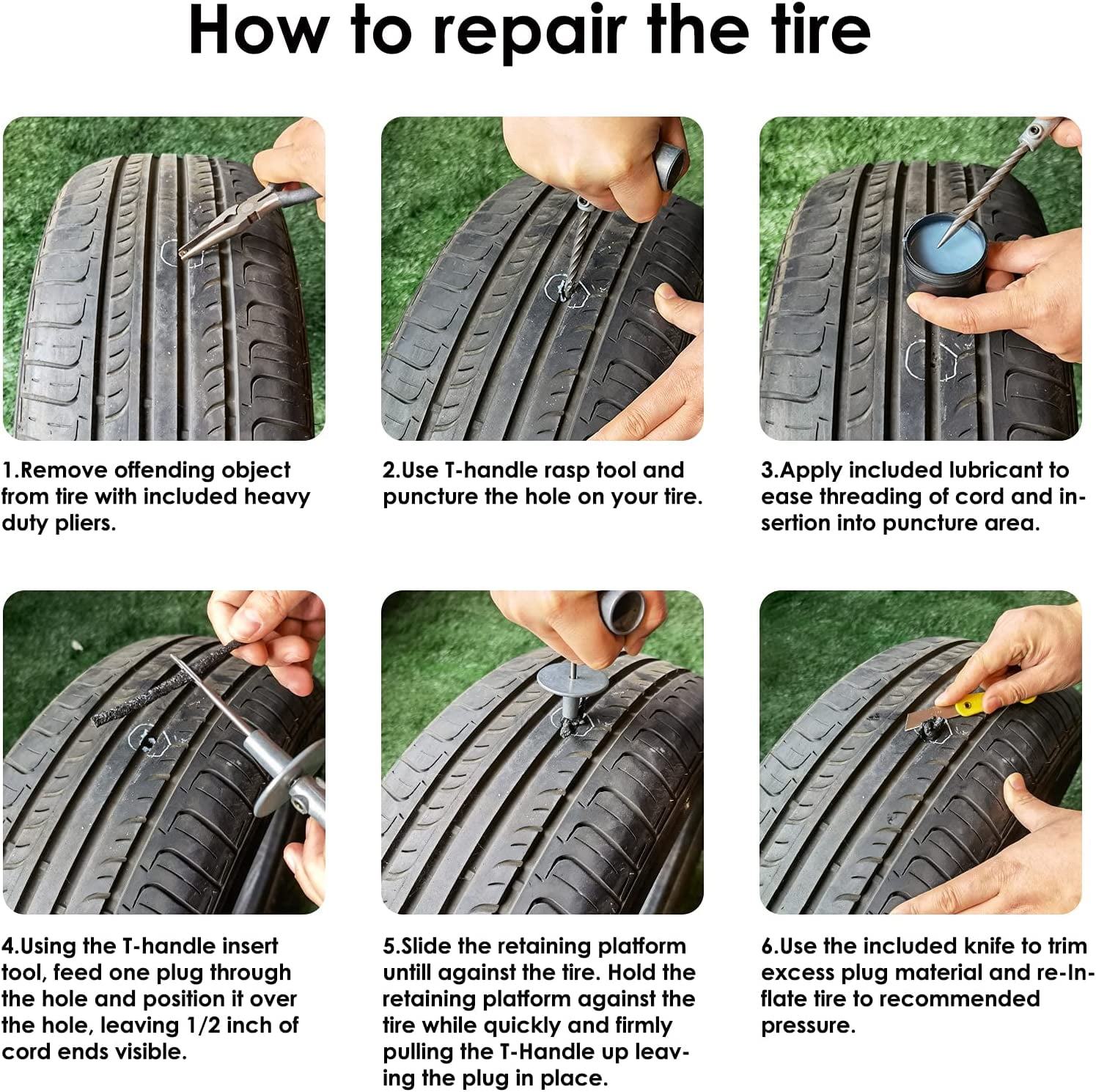 How to repair the tire

1.Remove offending object from tire with included heavy duty pliers.

2.Use T-handle rasp tool and puncture the hole on your tire.

3.Apply included lubricant to ease threading of cord and insertion into puncture area.

4.Using the T-handle insert tool, feed one plug through the hole and position it over the hole, leaving 1/2 inch of cord ends visible.

5.Slide the retaining platform untill against the tire. Hold the retaining platform against the tire while quickly and firmly pulling the T-Handle up leaving the plug in place.

6.Use the included knife to trim excess plug material and re-Inflate tire to recommended pressure.