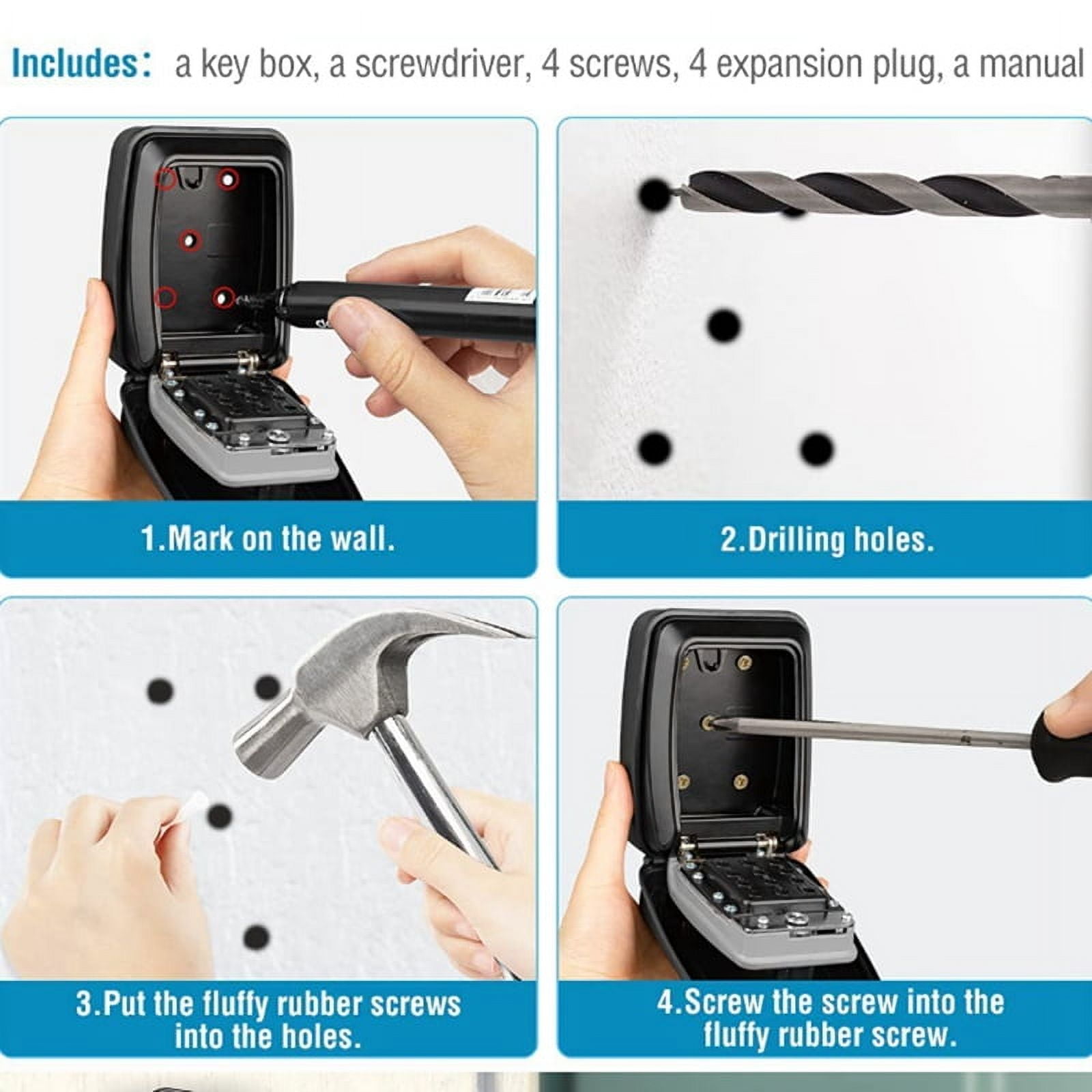 Includes: a key box, a screwdriver, 4 screws, 4 expansion plug, a manual

1.Mark on the wall.

2.Drilling holes.

3.Put the fluffy rubber screws into the holes.

4.Screw the screw into the fluffy rubber screw.