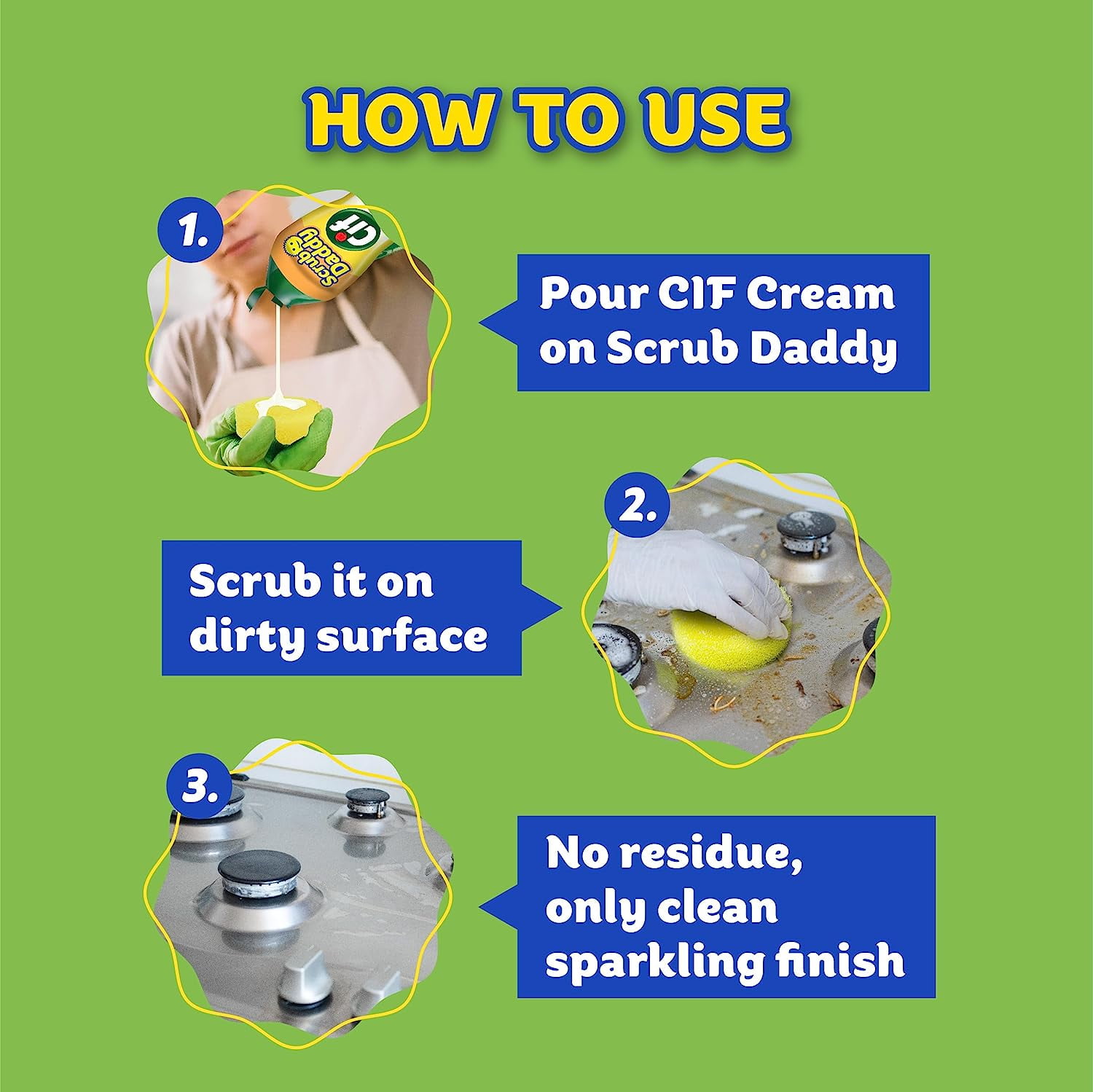 HOW TO USE

1.

Cif
Scrub Daddy

Pour CIF Cream on Scrub Daddy

2.

Scrub it on dirty surface

3.

No residue, only clean sparkling finish