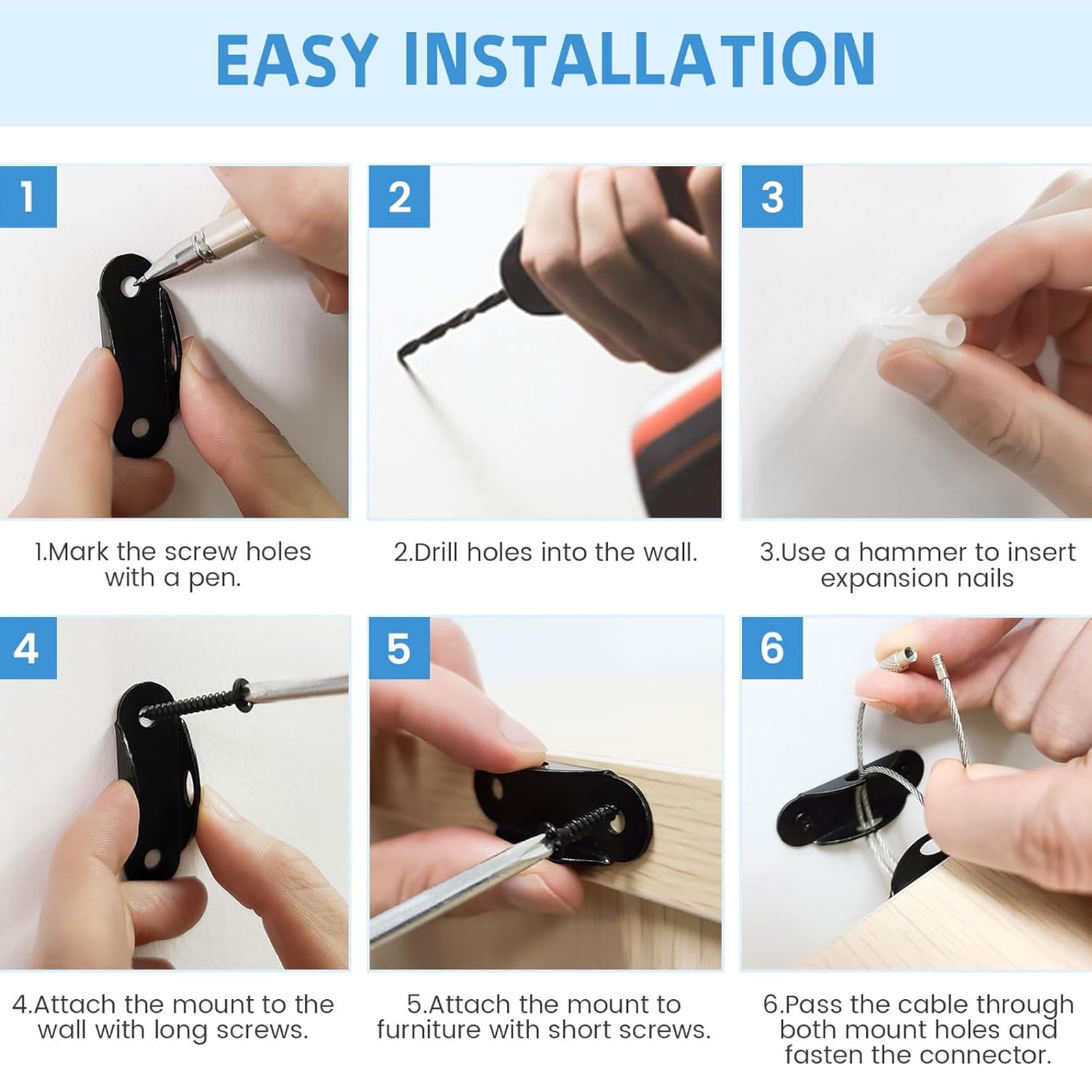 EASY INSTALLATION

1

2

3

1.Mark the screw holes with a pen.

2.Drill holes into the wall.

3.Use a hammer to insert expansion nails

4

5

6

4.Attach the mount to the wall with long screws.

5.Attach the mount to furniture with short screws.

6.Pass the cable through both mount holes and fasten the connector.