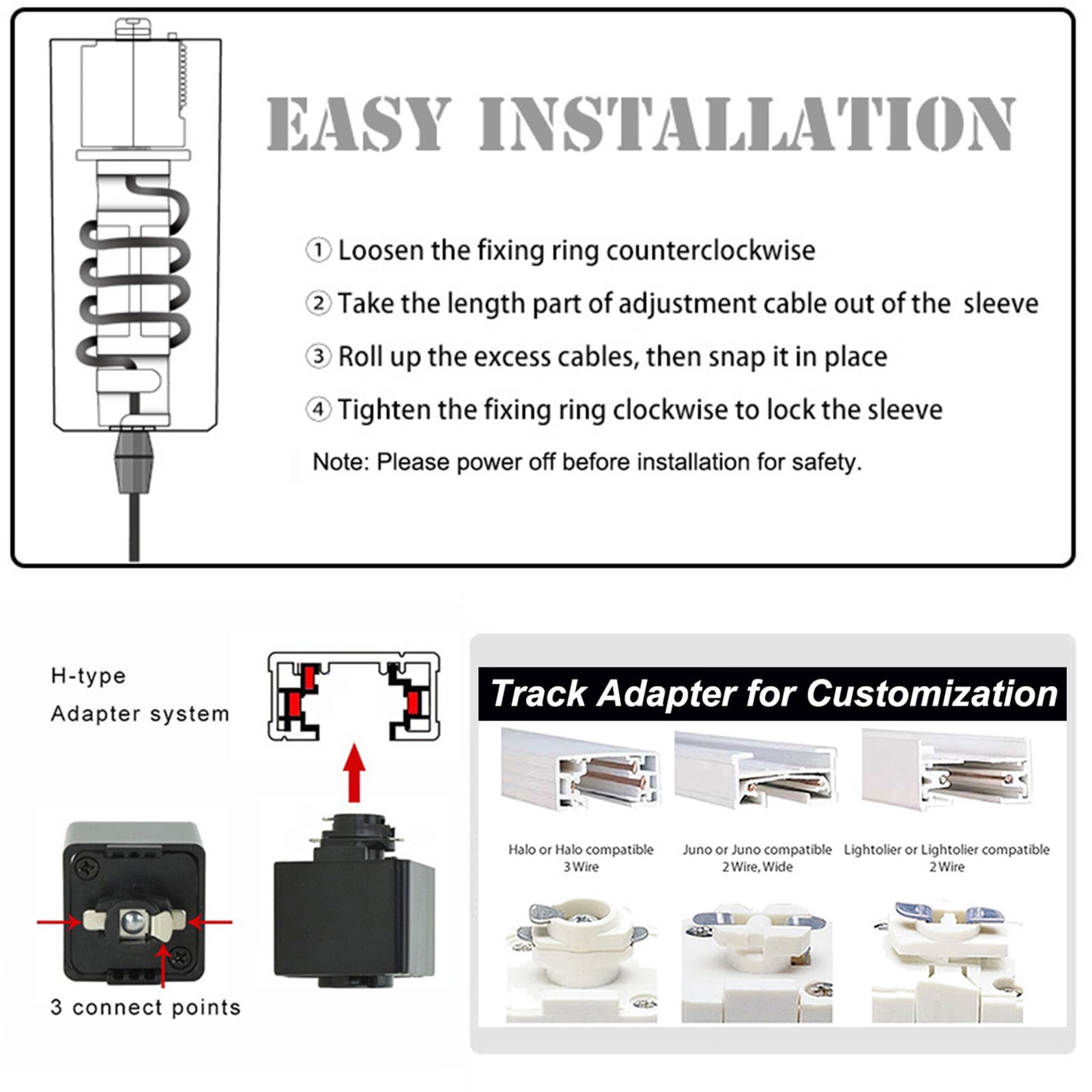 EASY INSTALLATION

① Loosen the fixing ring counterclockwise

② Take the length part of adjustment cable out of the sleeve

③ Roll up the excess cables, then snap it in place

④ Tighten the fixing ring clockwise to lock the sleeve

Note: Please power off before installation for safety.

H-type
Adapter system

3 connect points

Track Adapter for Customization

Halo or Halo compatible
3 Wire

Juno or Juno compatible
2 Wire, Wide

Lightolier or Lightolier compatible
2 Wire