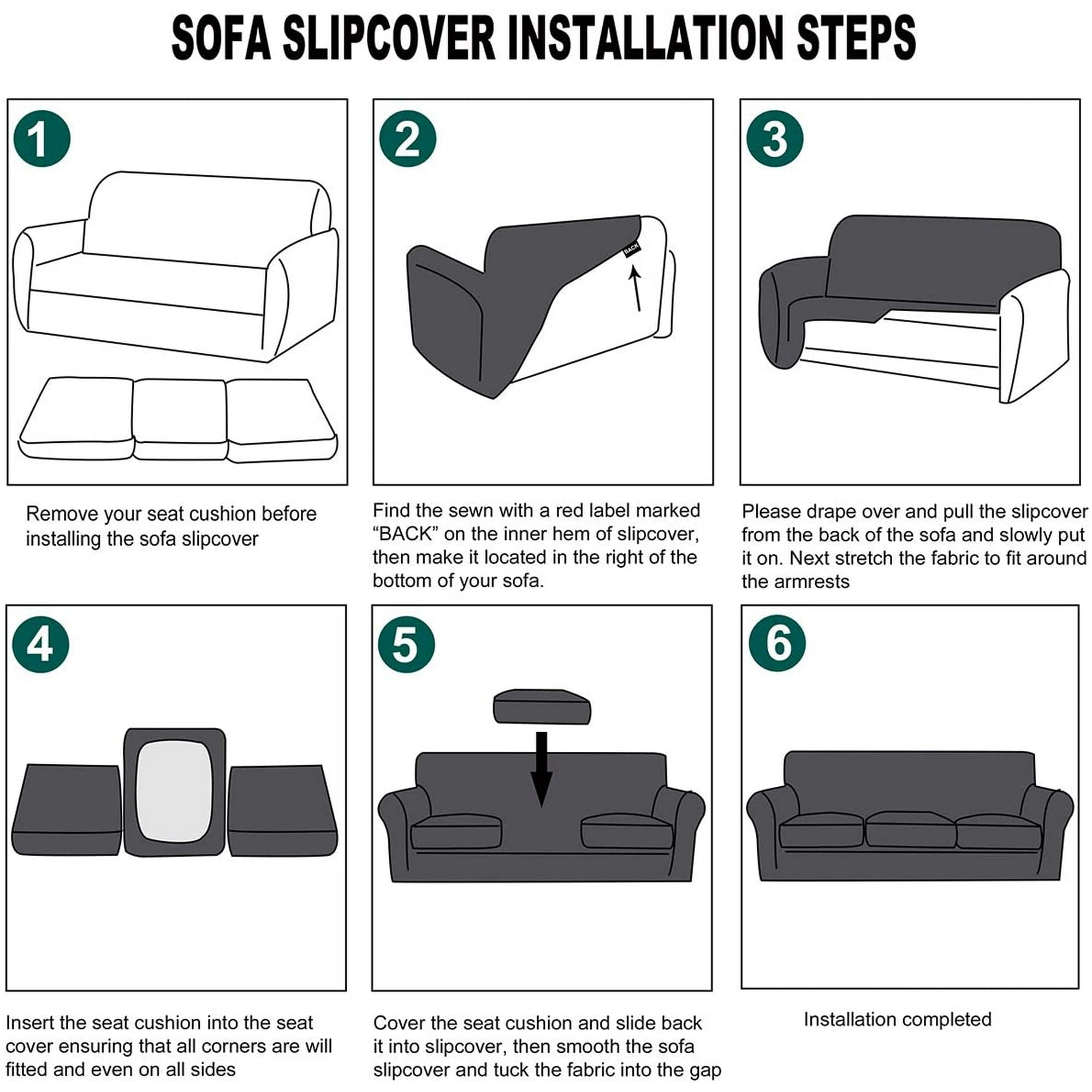 SOFA SLIPCOVER INSTALLATION STEPS

1

Remove your seat cushion before installing the sofa slipcover

2

BACK

Find the sewn with a red label marked “BACK” on the inner hem of slipcover, then make it located in the right of the bottom of your sofa.

3

Please drape over and pull the slipcover from the back of the sofa and slowly put it on. Next stretch the fabric to fit around the armrests

4

Insert the seat cushion into the seat cover ensuring that all corners are will fitted and even on all sides

5

Cover the seat cushion and slide back it into slipcover, then smooth the sofa slipcover and tuck the fabric into the gap

6

Installation completed