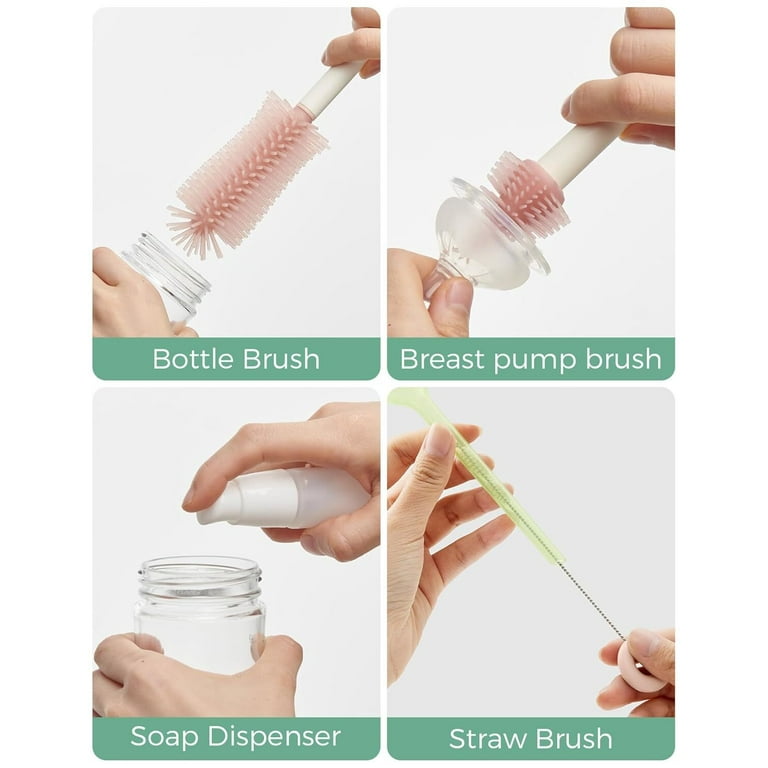 Bottle Brush

Breast pump brush

Soap Dispenser

Straw Brush