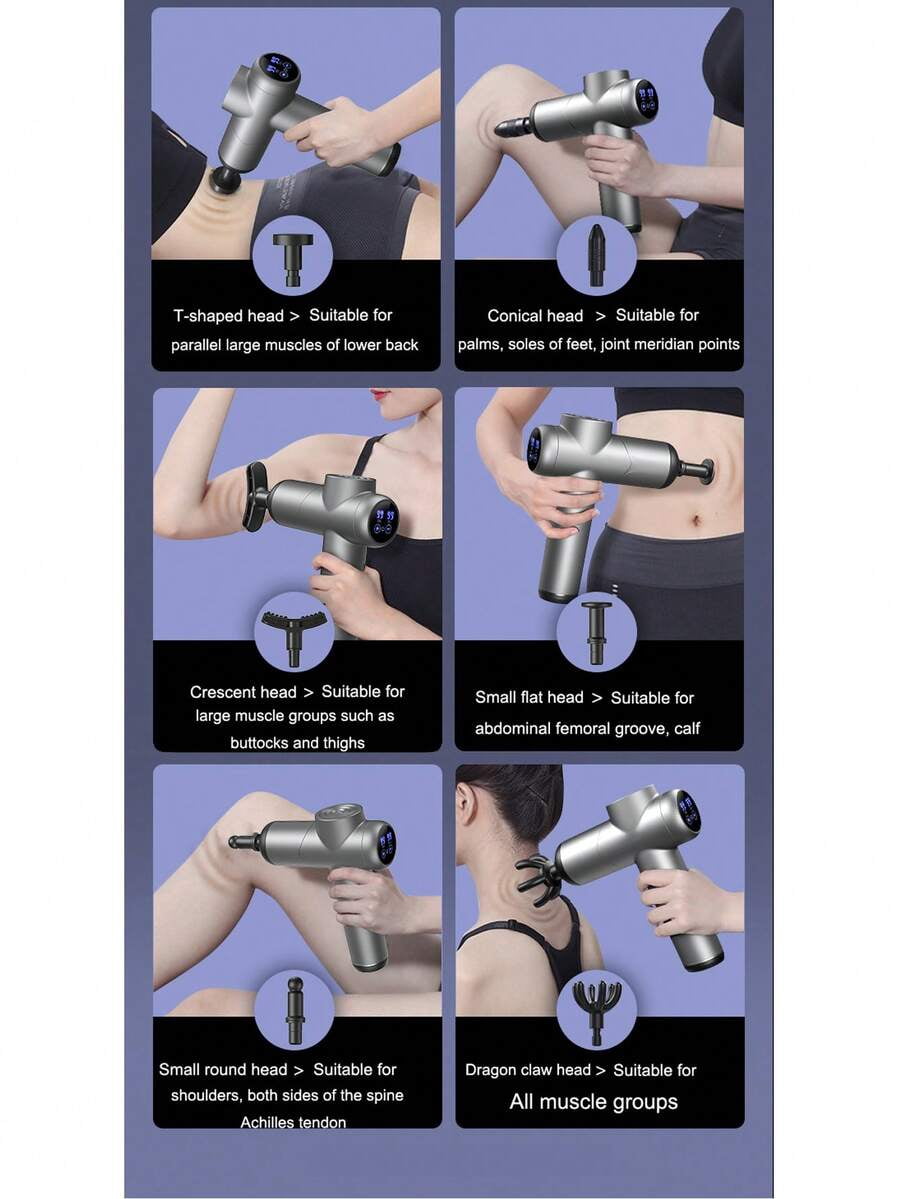 T-shaped head > Suitable for parallel large muscles of lower back

Conical head > Suitable for palms, soles of feet, joint meridian points

Crescent head > Suitable for large muscle groups such as buttocks and thighs

Small flat head > Suitable for abdominal femoral groove, calf

Small round head > Suitable for shoulders, both sides of the spine Achilles tendon

Dragon claw head > Suitable for All muscle groups