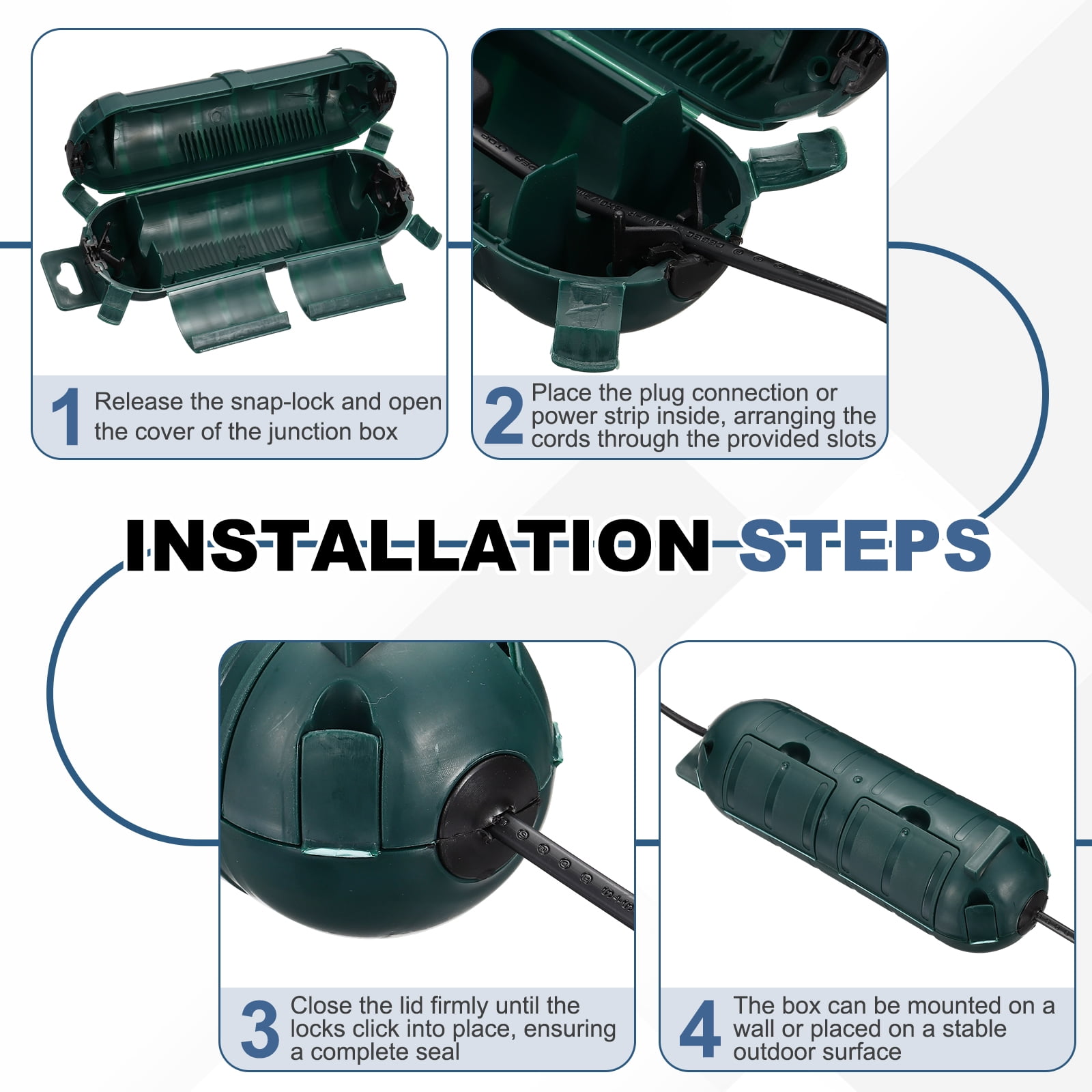 1 Release the snap-lock and open the cover of the junction box

2 Place the plug connection or power strip inside, arranging the cords through the provided slots

INSTALLATION STEPS

3 Close the lid firmly until the locks click into place, ensuring a complete seal

4 The box can be mounted on a wall or placed on a stable outdoor surface