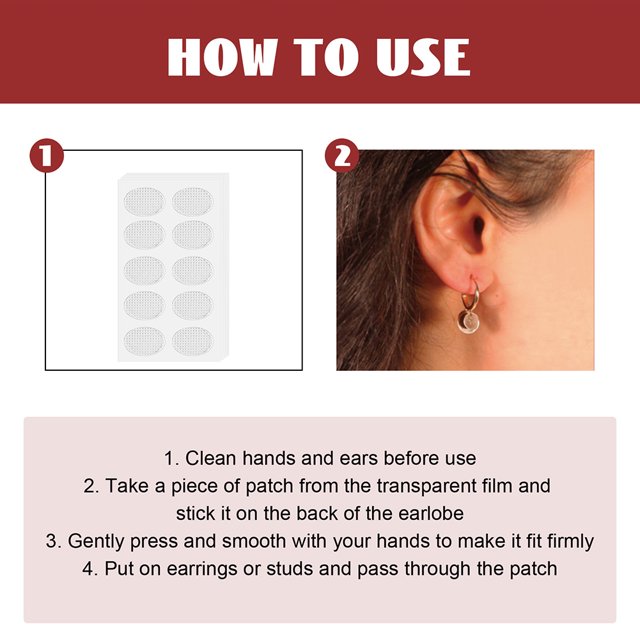 HOW TO USE

1

2

1. Clean hands and ears before use
2. Take a piece of patch from the transparent film and stick it on the back of the earlobe
3. Gently press and smooth with your hands to make it fit firmly
4. Put on earrings or studs and pass through the patch