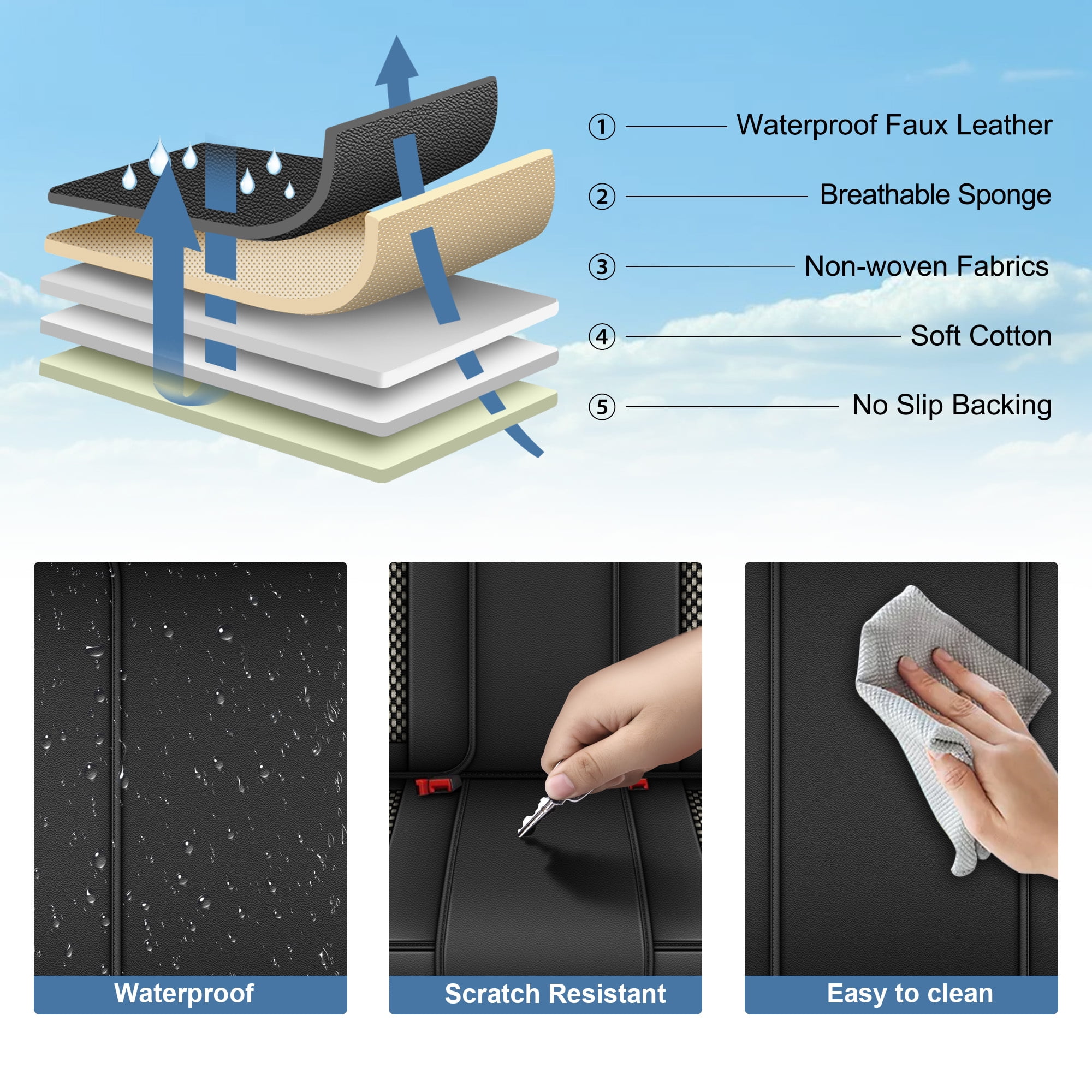 ① Waterproof Faux Leather
② Breathable Sponge
③ Non-woven Fabrics
④ Soft Cotton
⑤ No Slip Backing

Waterproof

Scratch Resistant

Easy to clean