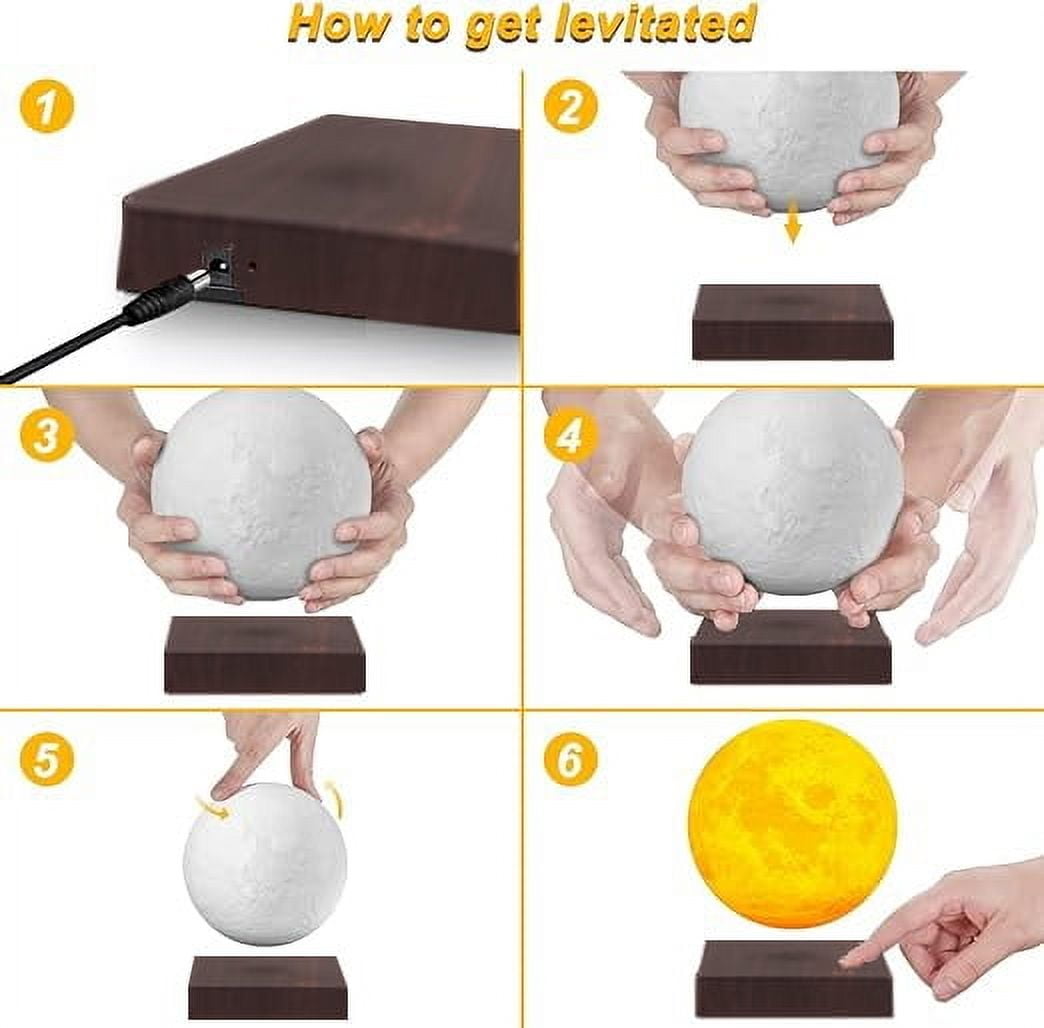 How to get levitated

1

2

3

4

5

6