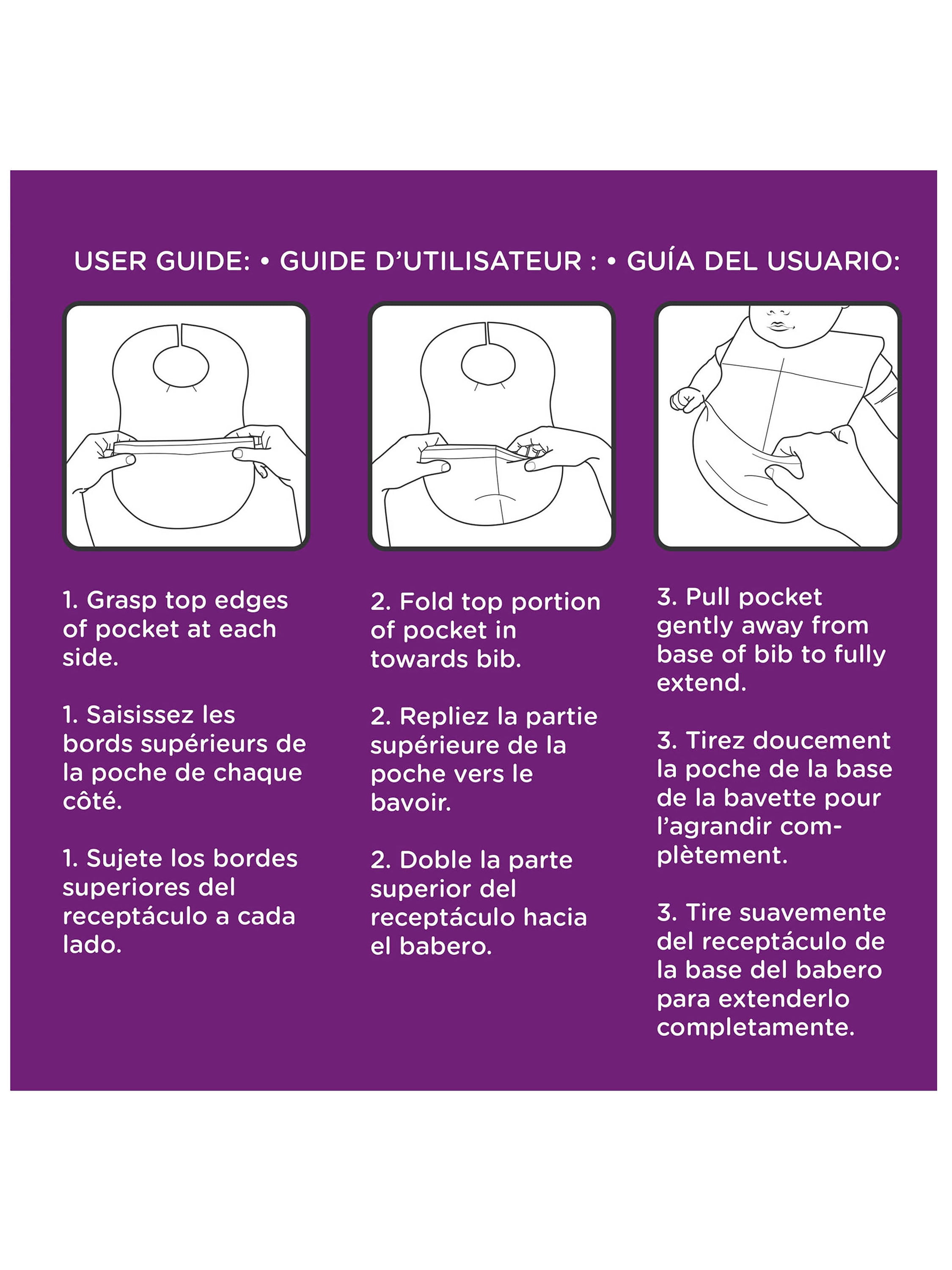 USER GUIDE: • GUIDE D'UTILISATEUR : • GUÍA DEL USUARIO:

1. Grasp top edges of pocket at each side.

1. Saisissez les bords supérieurs de la poche de chaque côté.

1. Sujete los bordes superiores del receptáculo a cada lado.

2. Fold top portion of pocket in towards bib.

2. Repliez la partie supérieure de la poche vers le bavoir.

2. Doble la parte superior del receptáculo hacia el babero.

3. Pull pocket gently away from base of bib to fully extend.

3. Tirez doucement la poche de la base de la bavette pour l'agrandir complètement.

3. Tire suavemente del receptáculo de la base del babero para extenderlo completamente.