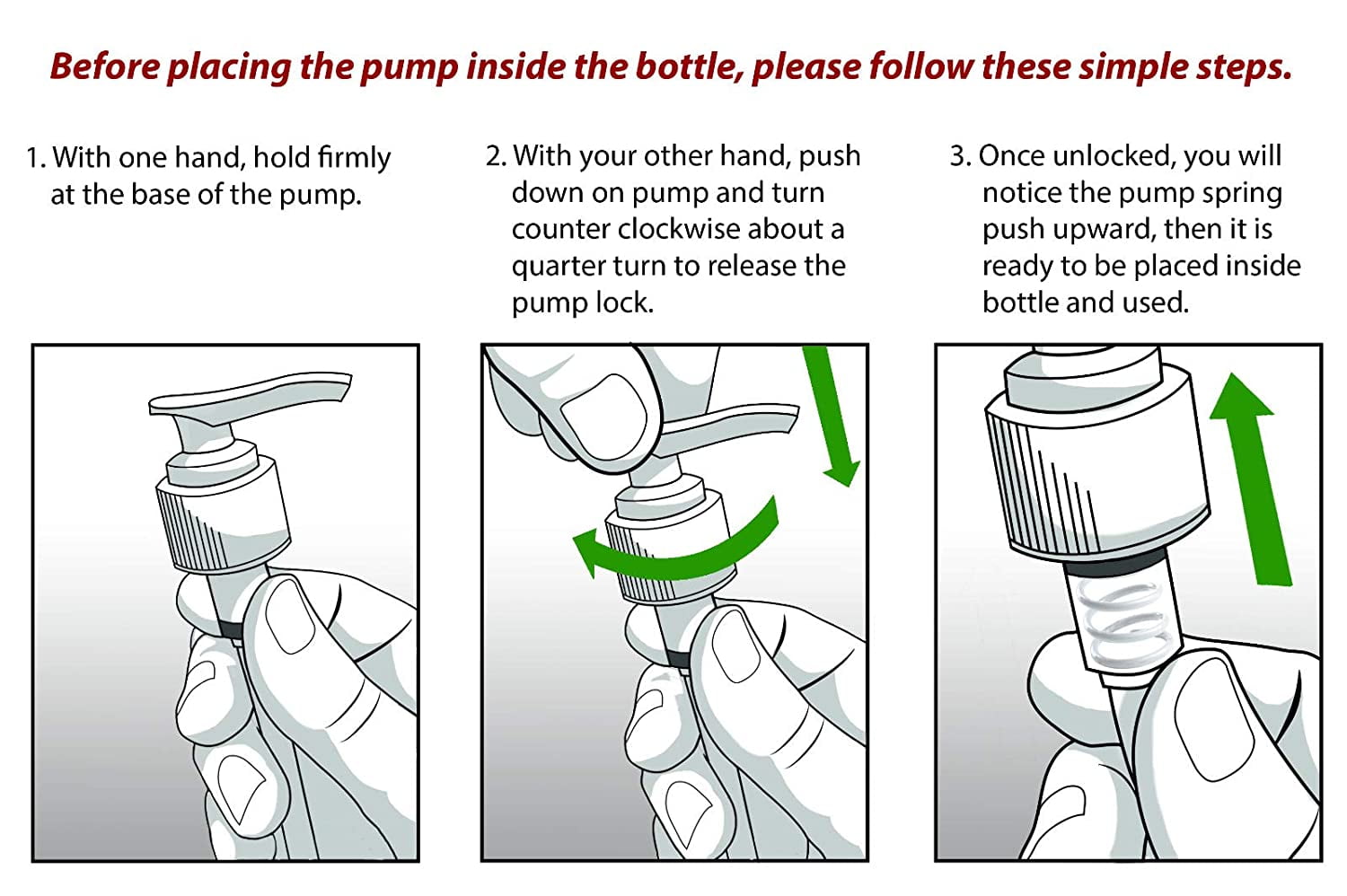 Before placing the pump inside the bottle, please follow these simple steps.

1. With one hand, hold firmly at the base of the pump.

2. With your other hand, push down on pump and turn counter clockwise about a quarter turn to release the pump lock.

3. Once unlocked, you will notice the pump spring push upward, then it is ready to be placed inside bottle and used.