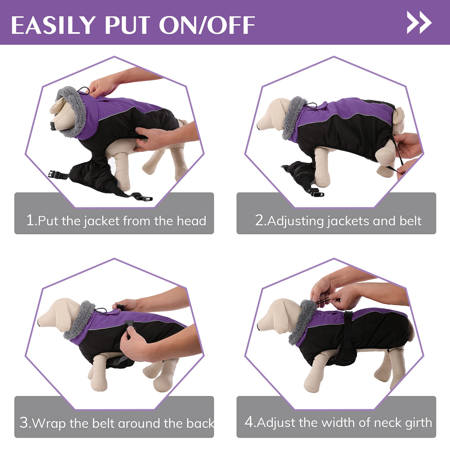 EASILY PUT ON/OFF

1.Put the jacket from the head

2.Adjusting jackets and belt

3.Wrap the belt around the back

4.Adjust the width of neck girth