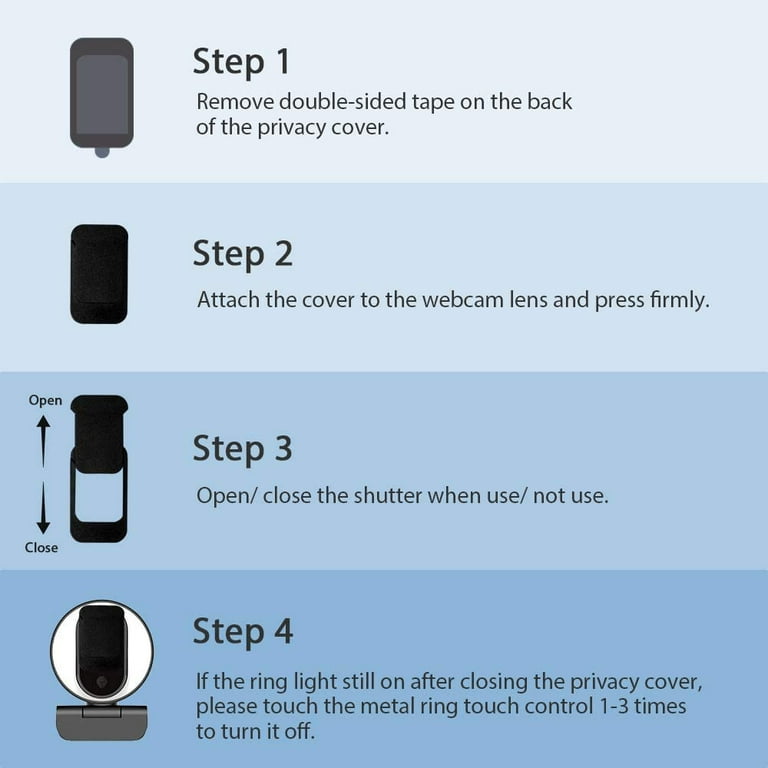 Step 1
Remove double-sided tape on the back of the privacy cover.

Step 2
Attach the cover to the webcam lens and press firmly.

Open
Close

Step 3
Open/ close the shutter when use/ not use.

Step 4
If the ring light still on after closing the privacy cover, please touch the metal ring touch control 1-3 times to turn it off.