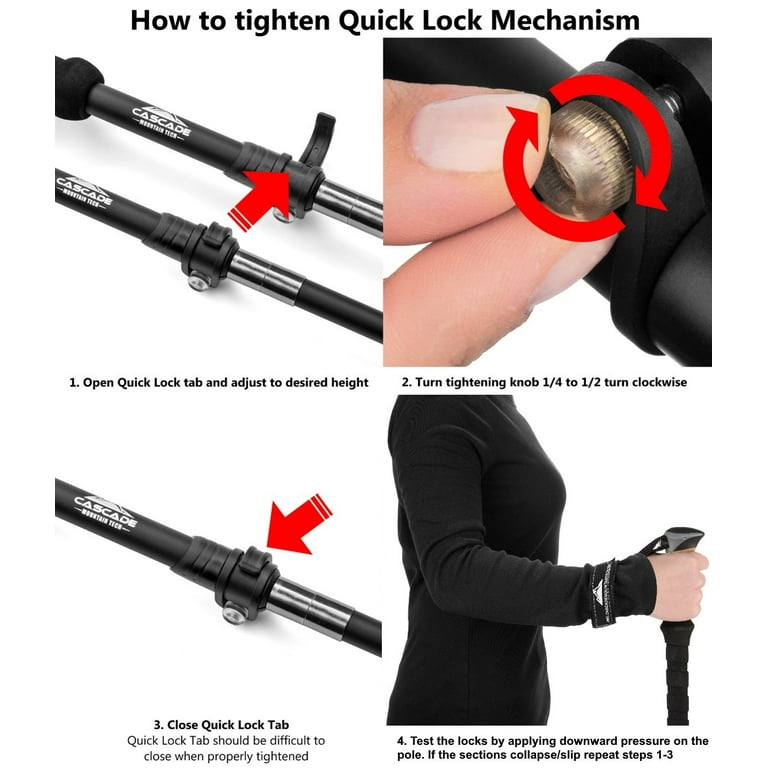 How to tighten Quick Lock Mechanism

CASCADE
MOUNTAIN TECH

CASCADE
MOUNTAIN TECH

1. Open Quick Lock tab and adjust to desired height

2. Turn tightening knob 1/4 to 1/2 turn clockwise

CASCADE
MOUNTAIN TECH

3. Close Quick Lock Tab
Quick Lock Tab should be difficult to close when properly tightened

4. Test the locks by applying downward pressure on the pole. If the sections collapse/slip repeat steps 1-3