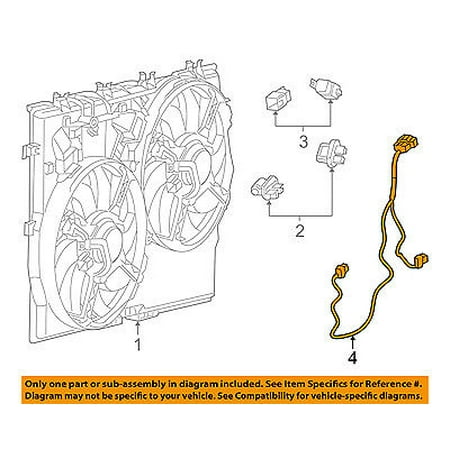 3

2

1

4

Only one part or sub-assembly in diagram included. See Item Specifics for Reference #. Diagram may not be specific to your vehicle. See Compatibility for vehicle-specific diagrams.