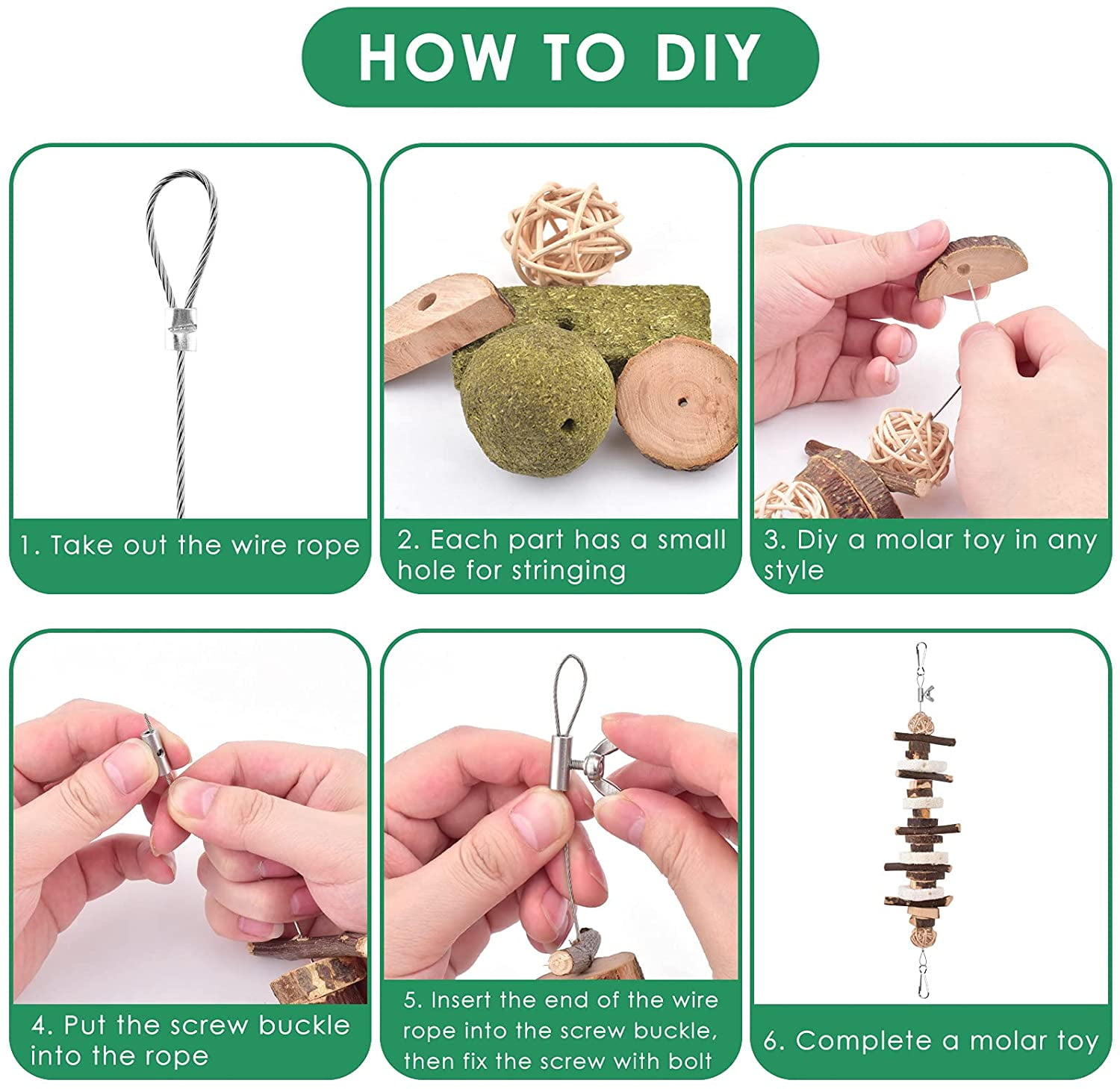 HOW TO DIY

1. Take out the wire rope

2. Each part has a small hole for stringing

3. Diy a molar toy in any style

4. Put the screw buckle into the rope

5. Insert the end of the wire rope into the screw buckle, then fix the screw with bolt

6. Complete a molar toy